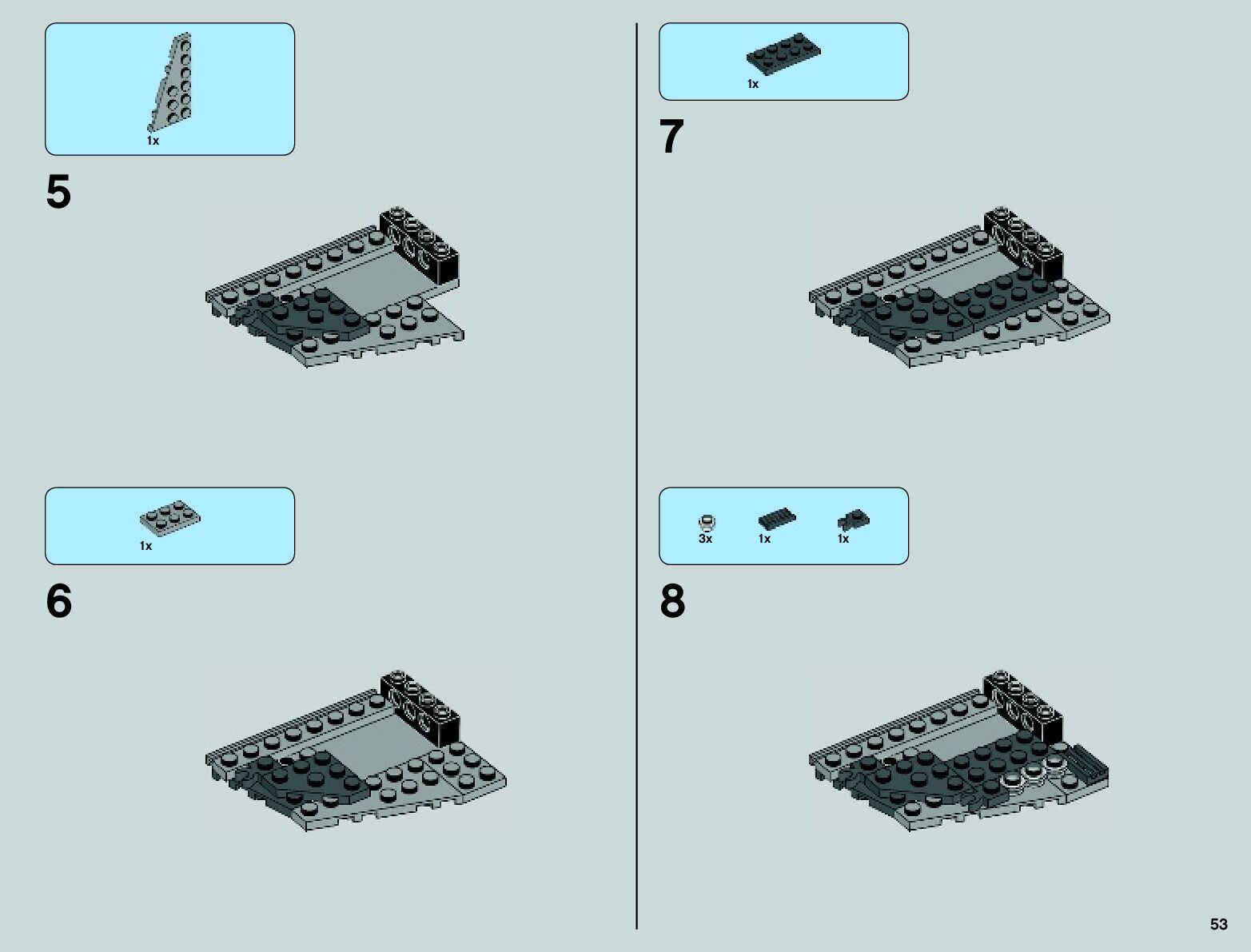 1x

5

1x

6

1x

7

3x 1x 1x

8

53