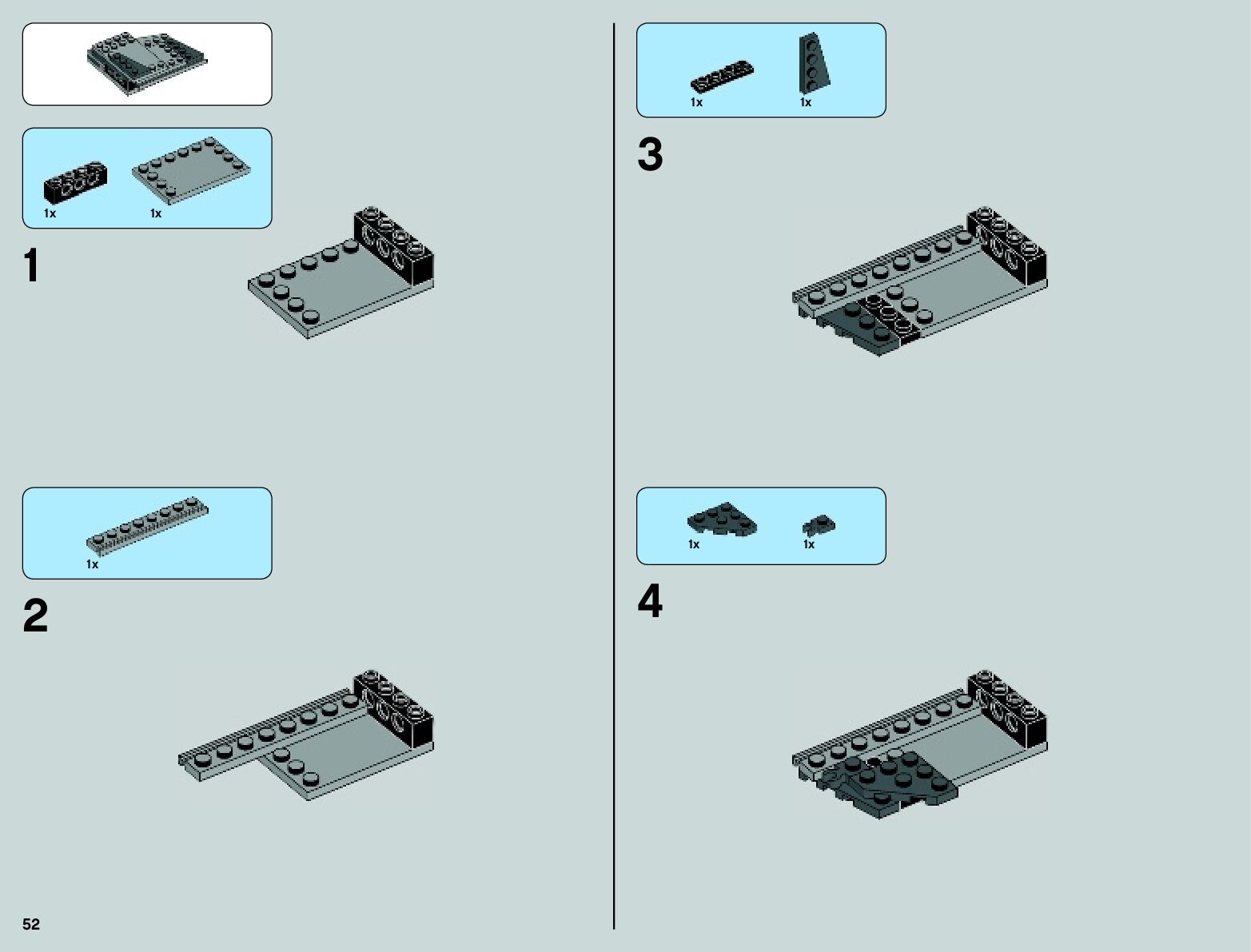 1x 1x

1

1x

2

1x 1x

3

1x 1x

4

52