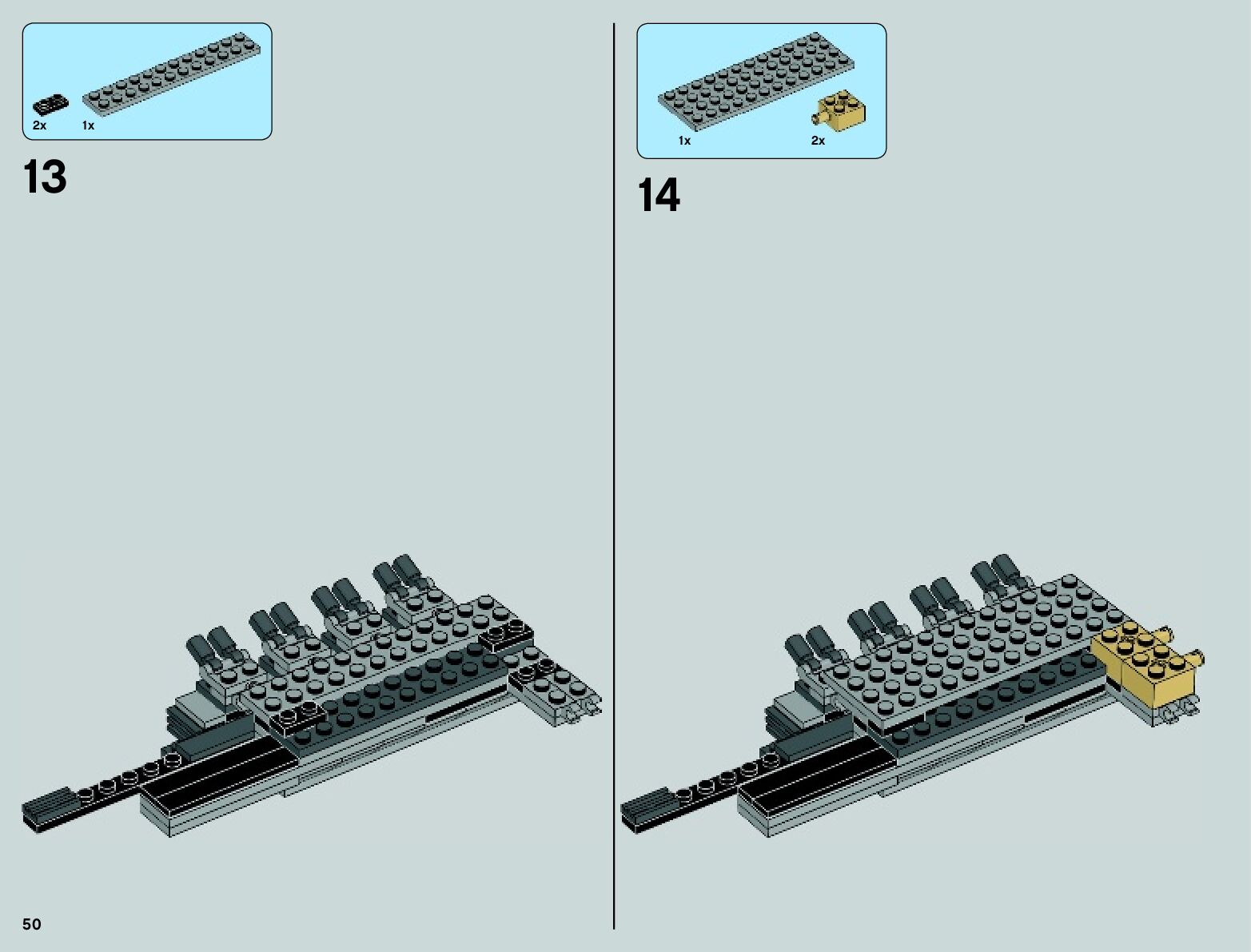 2x 1x

13

1x 2x

14

50