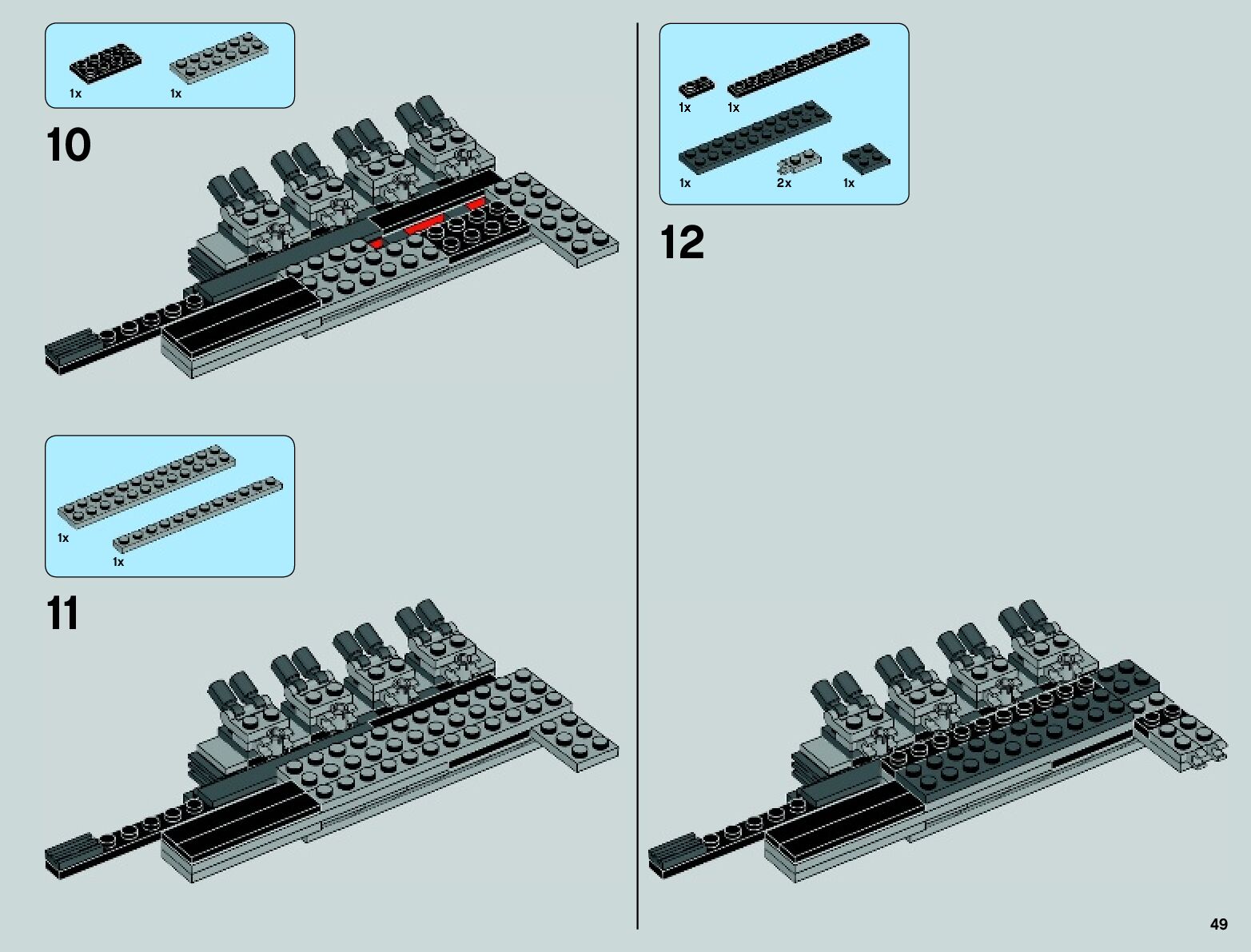 1x 1x

10

1x 1x

11

1x 1x

1x 2x 1x

12

49