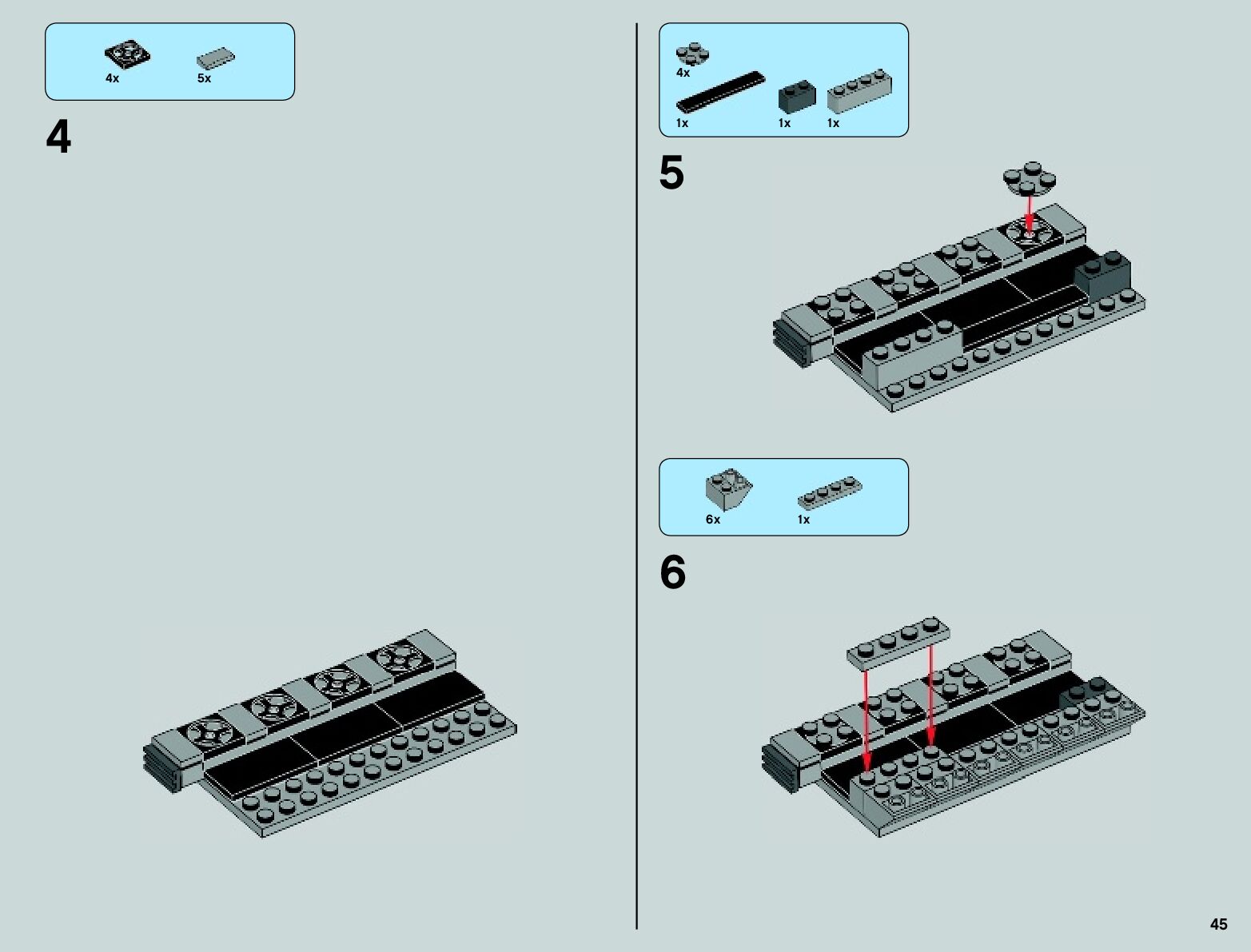 4x
5x

4

4x
1x
1x
1x

5

6x
1x

6

45