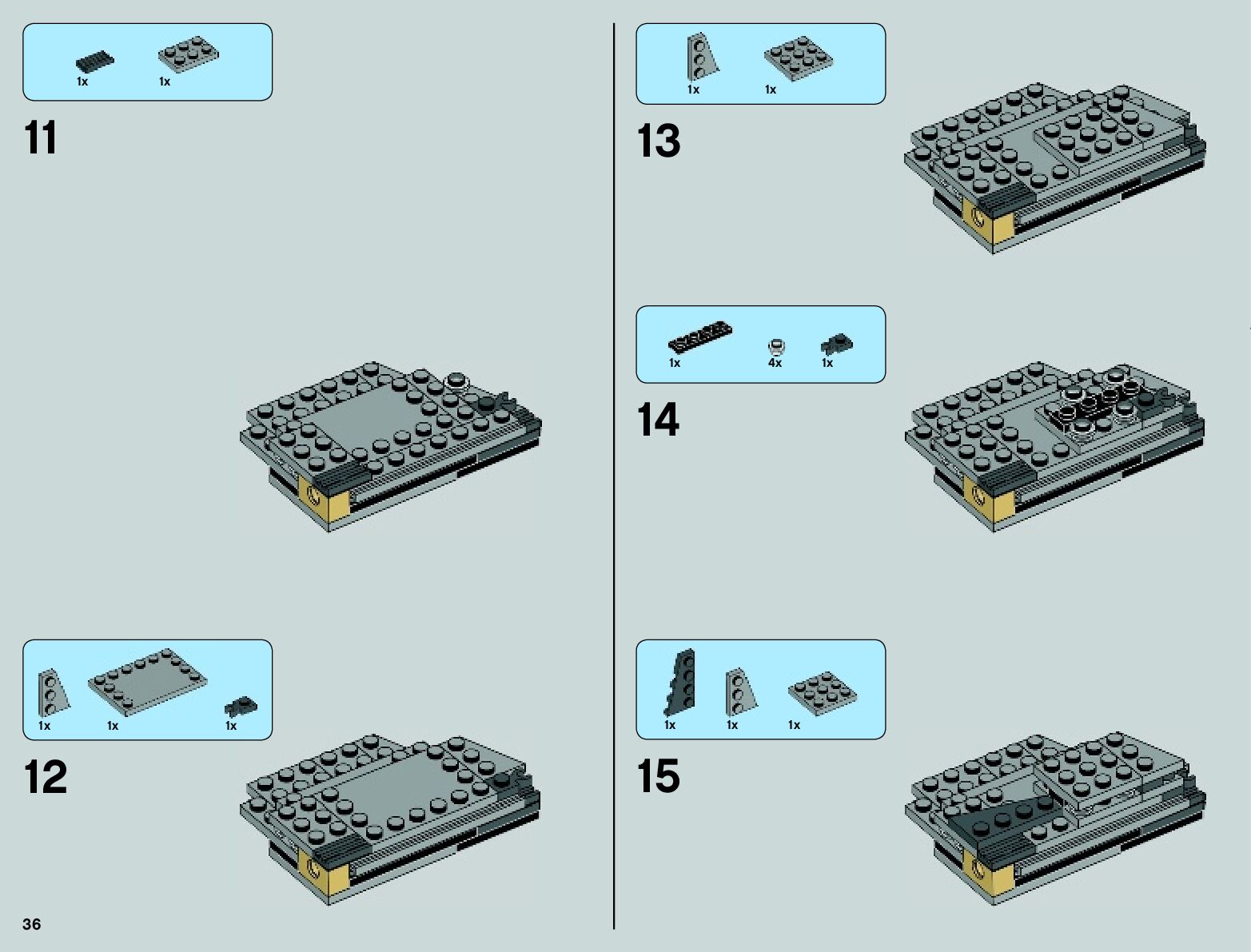 1x 1x

11

1x 1x 1x

12

36

1x 1x

13

1x 4x 1x

14

1x 1x 1x

15