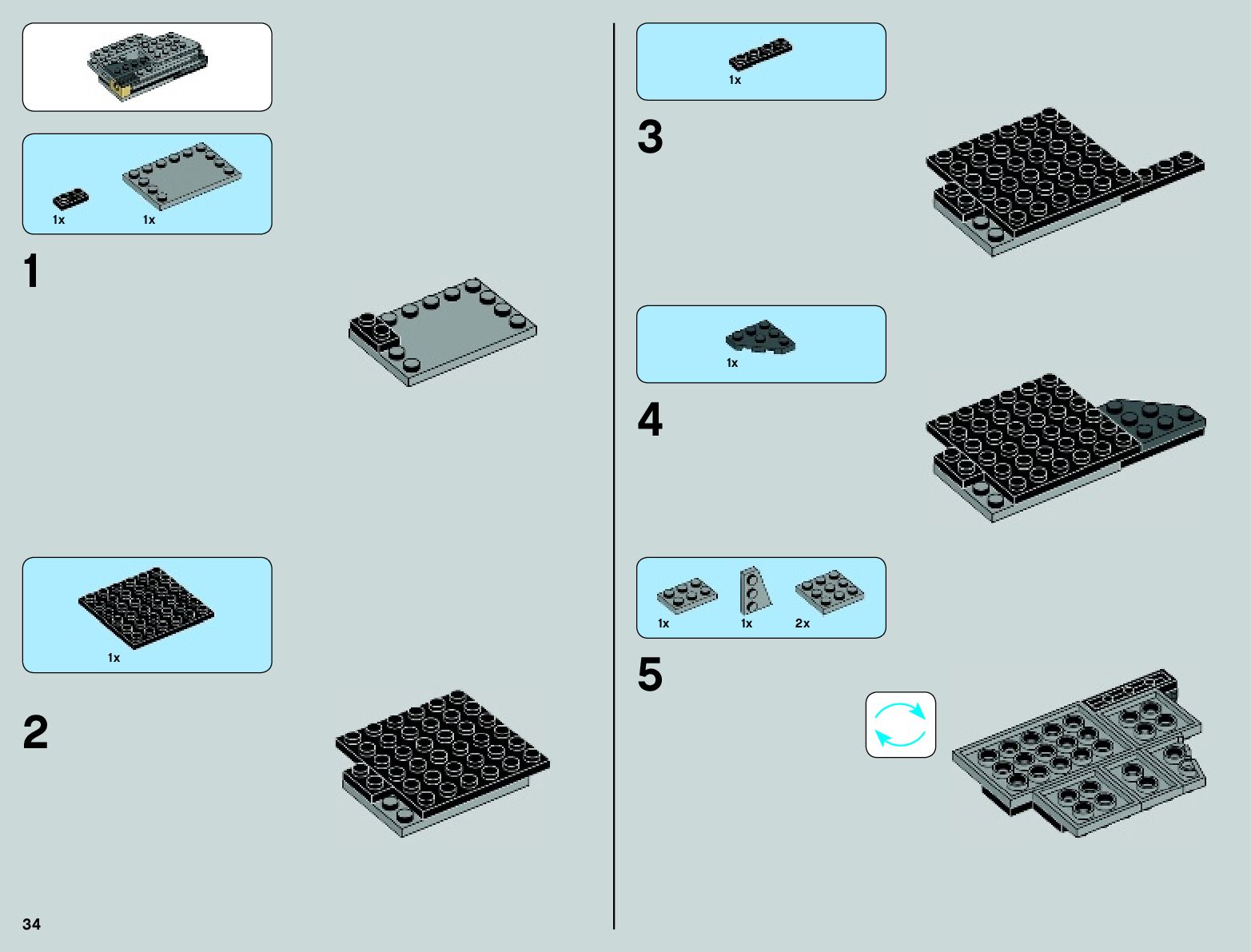 1x 1x

1

1x

2

34

1x

3

1x

4

1x 1x 2x

5