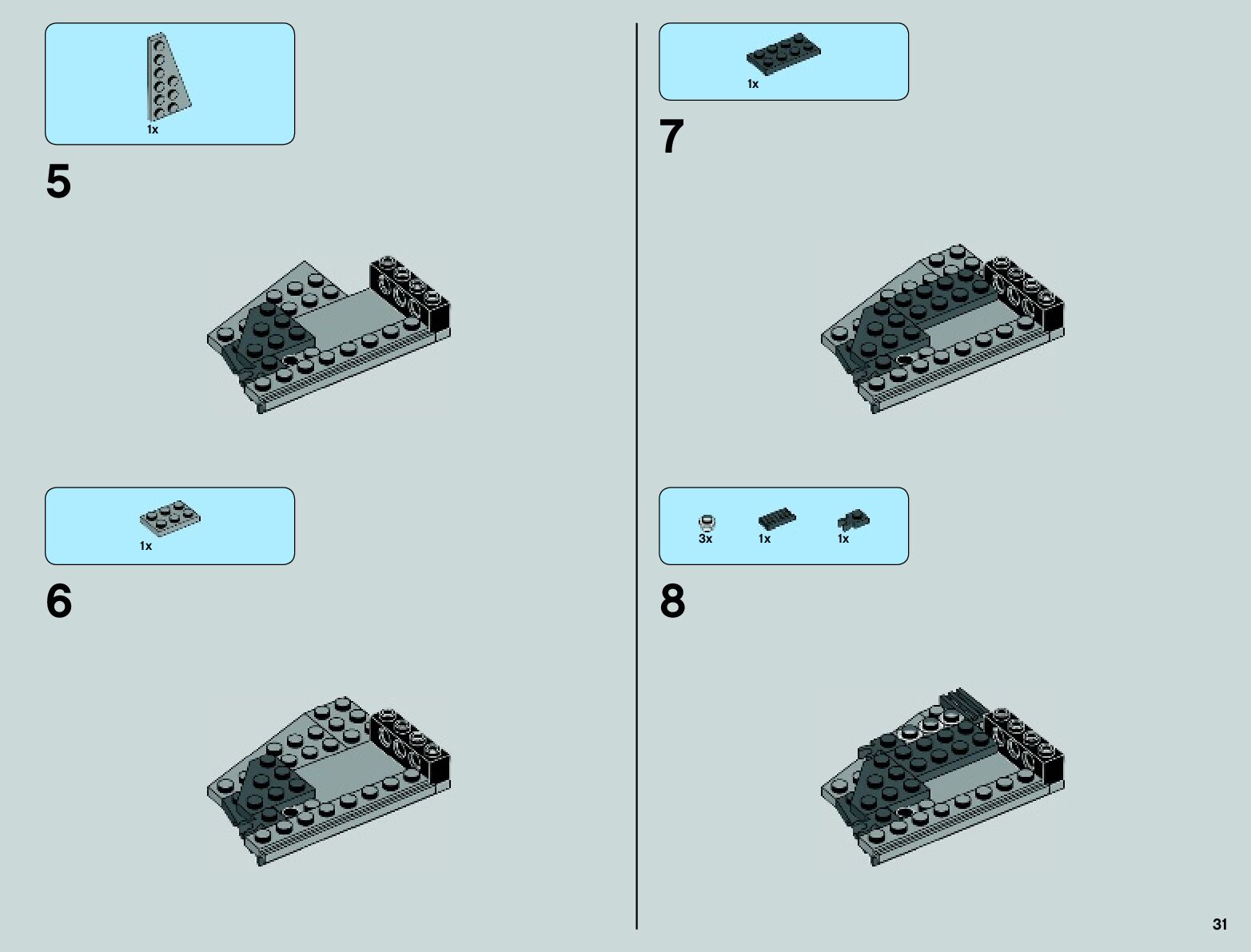 1x

5

1x

6

1x

7

3x 1x 1x

8

31