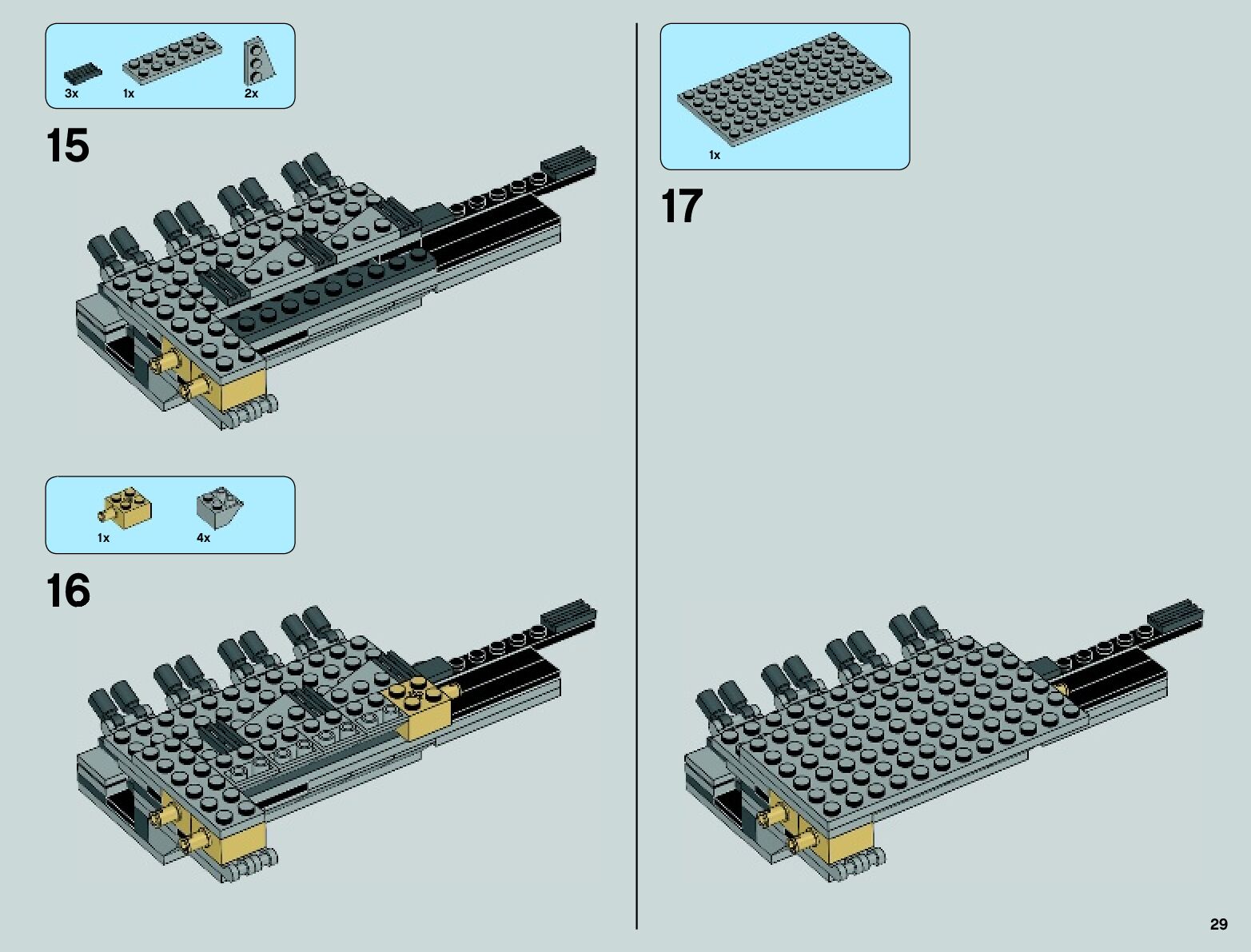 3x 1x 2x

15

1x 4x

16

1x

17

29