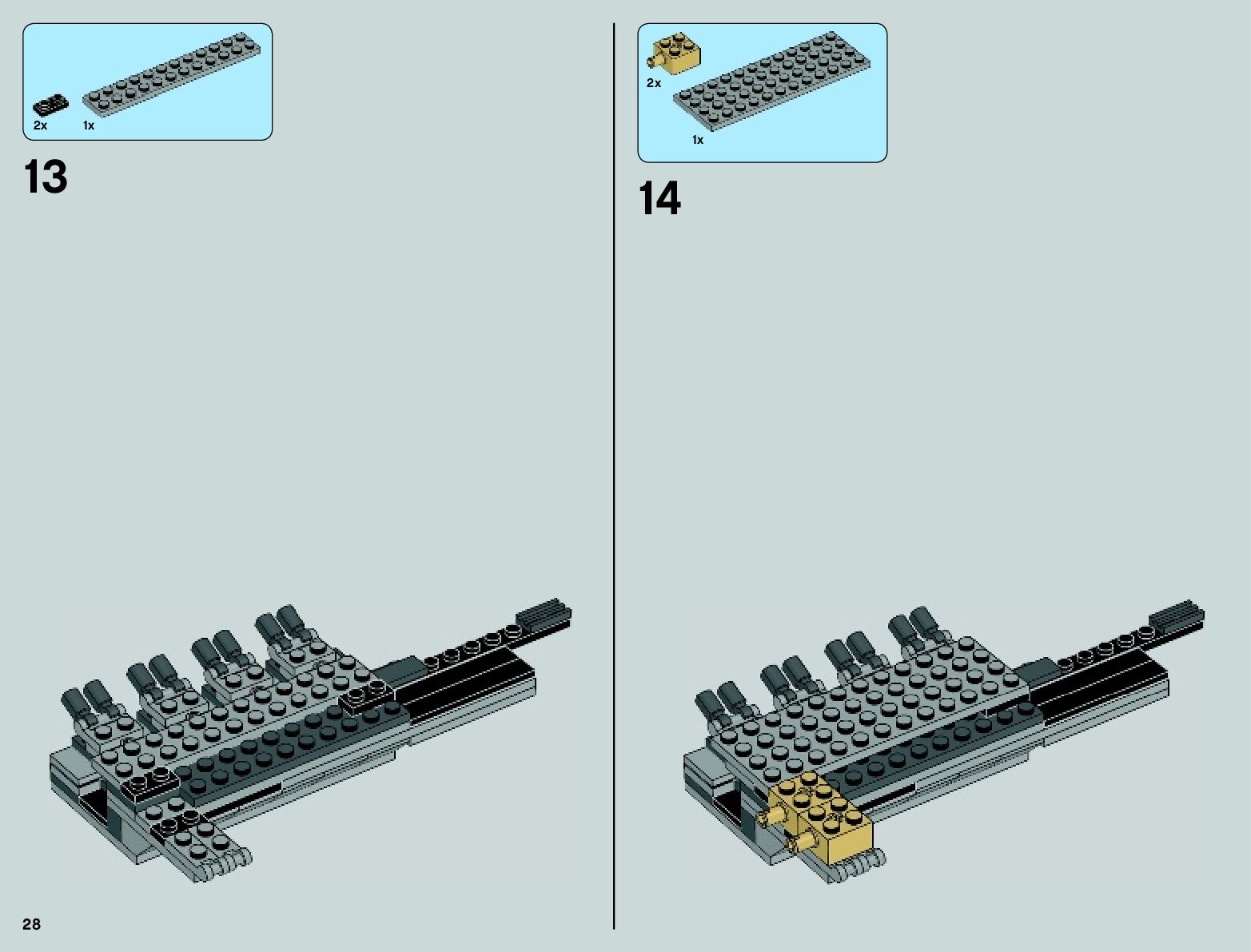 2x

1x

13

2x

1x

14

28