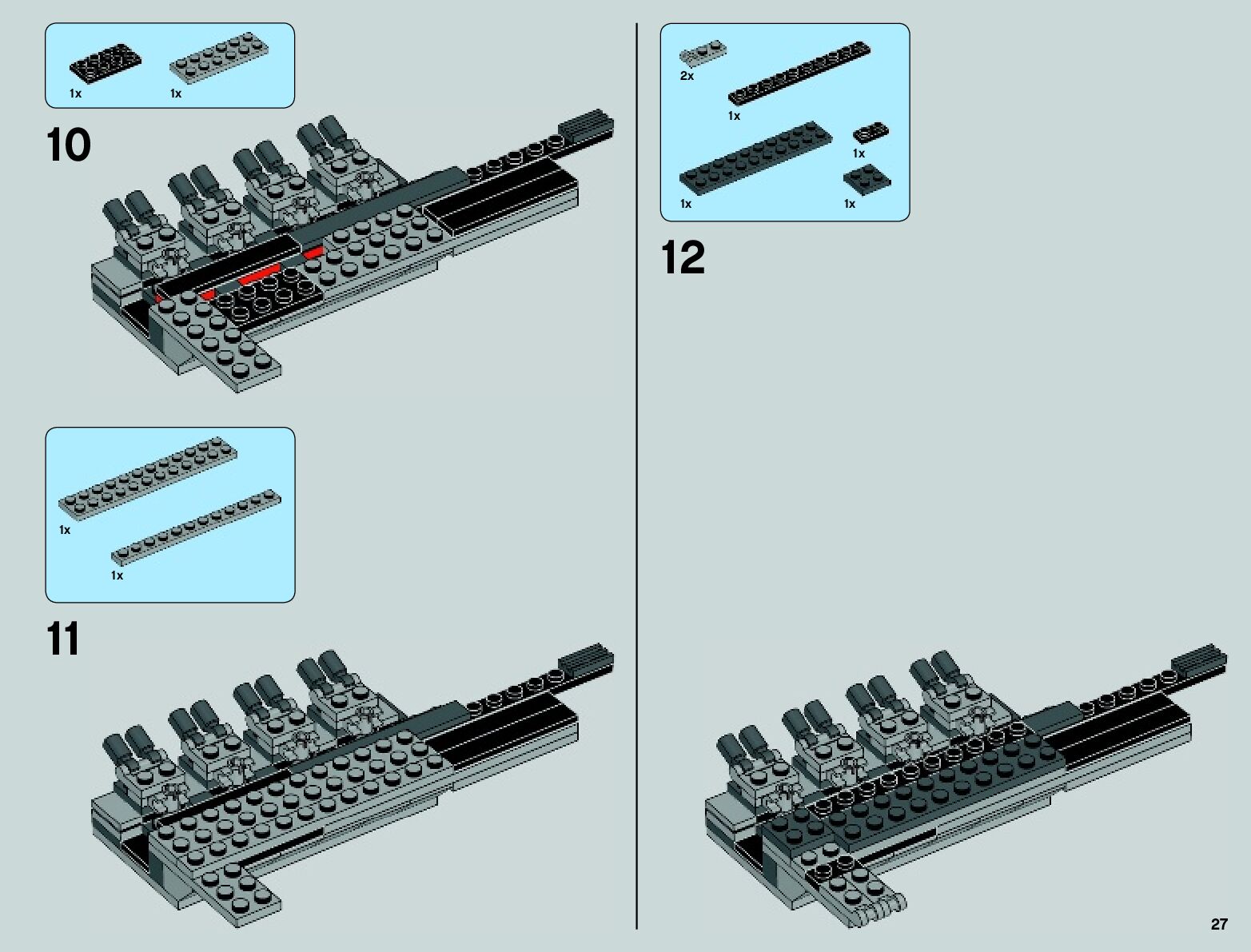 1x 1x

10

1x

1x

11

2x

1x

1x

1x 1x

12

27