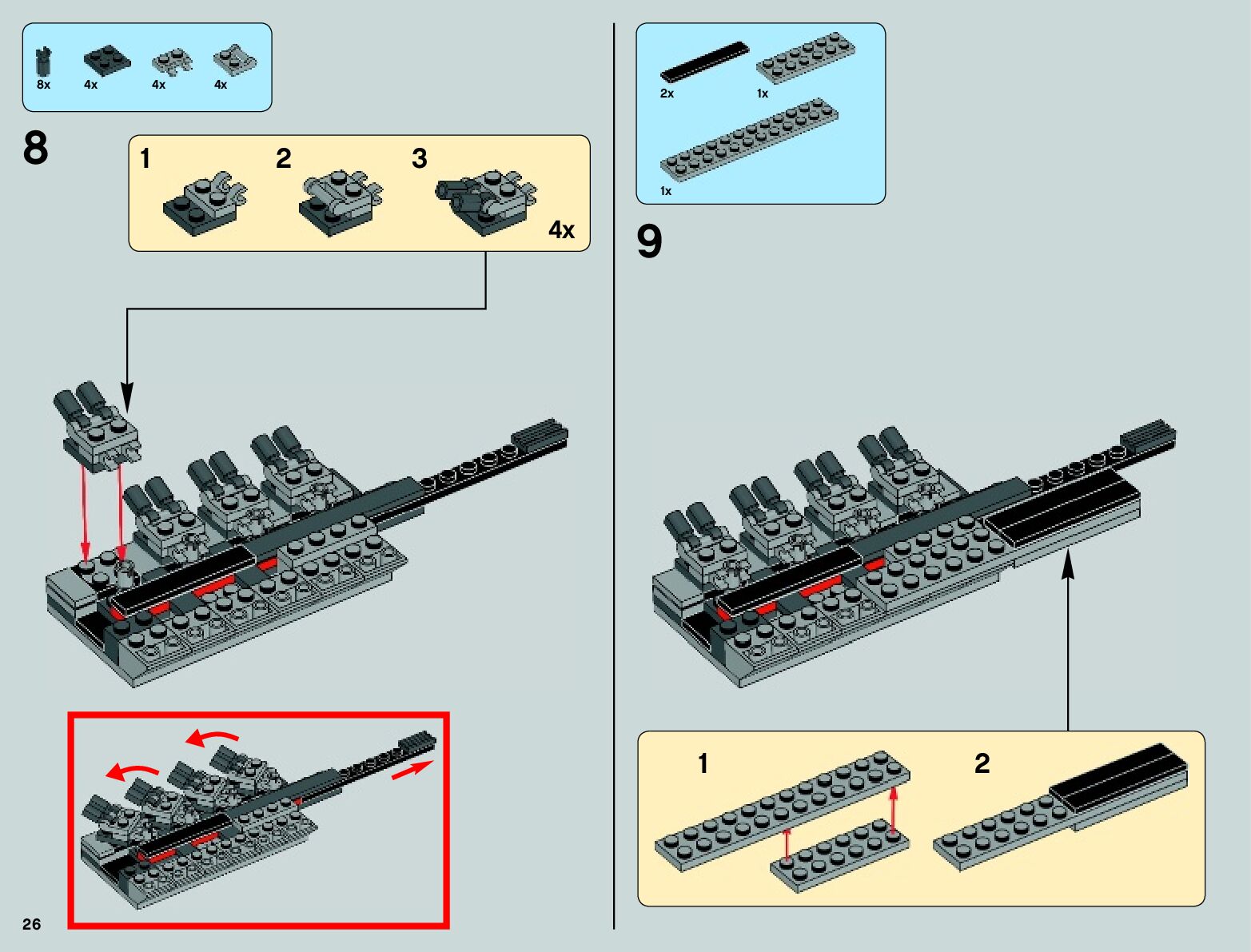 8x 4x 4x 4x

8

1 2 3

4x

26

2x 1x

1x

9

1 2