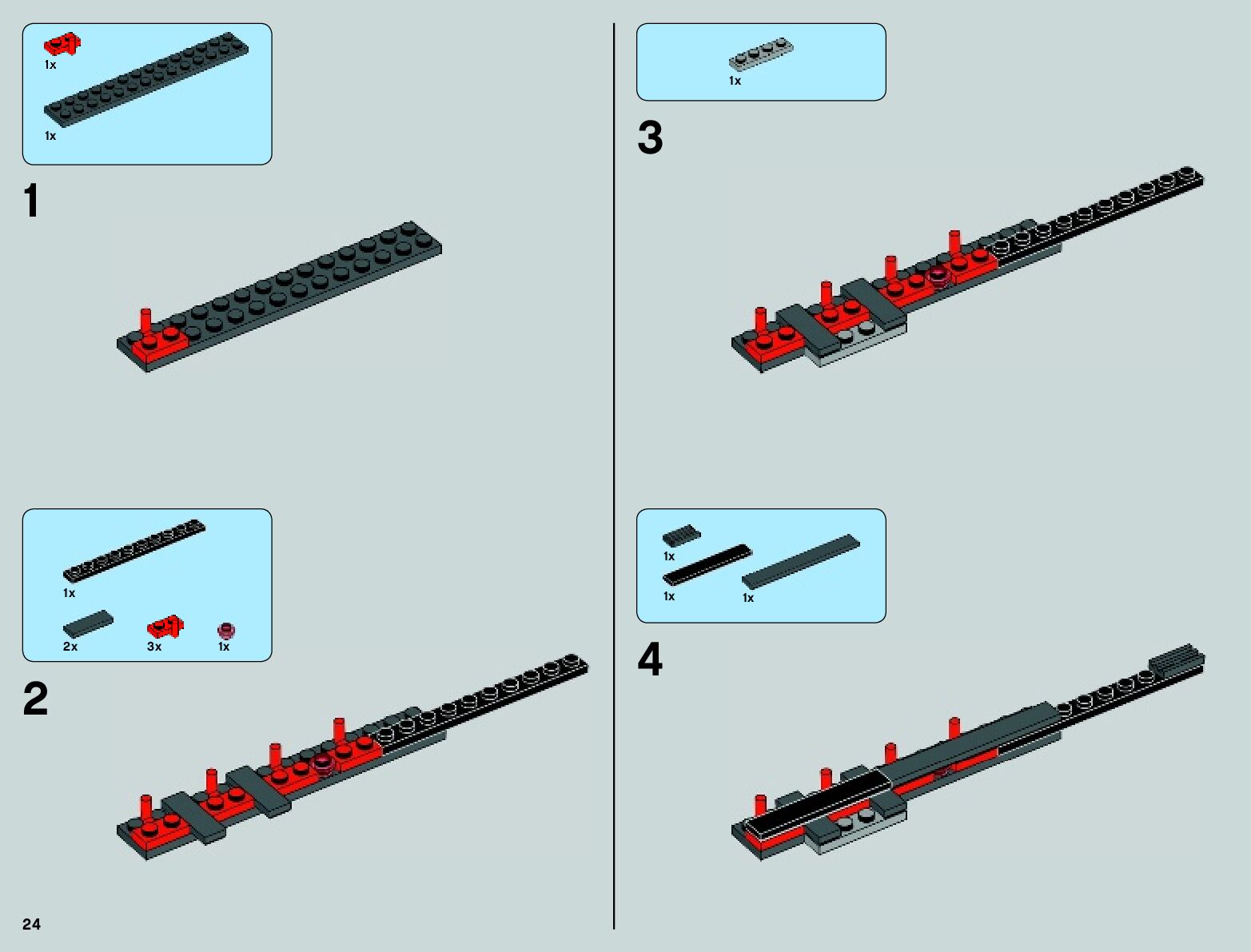 1x
1x
1

1x
2x
3x
1x
2

24

1x
3

1x
1x
1x
4