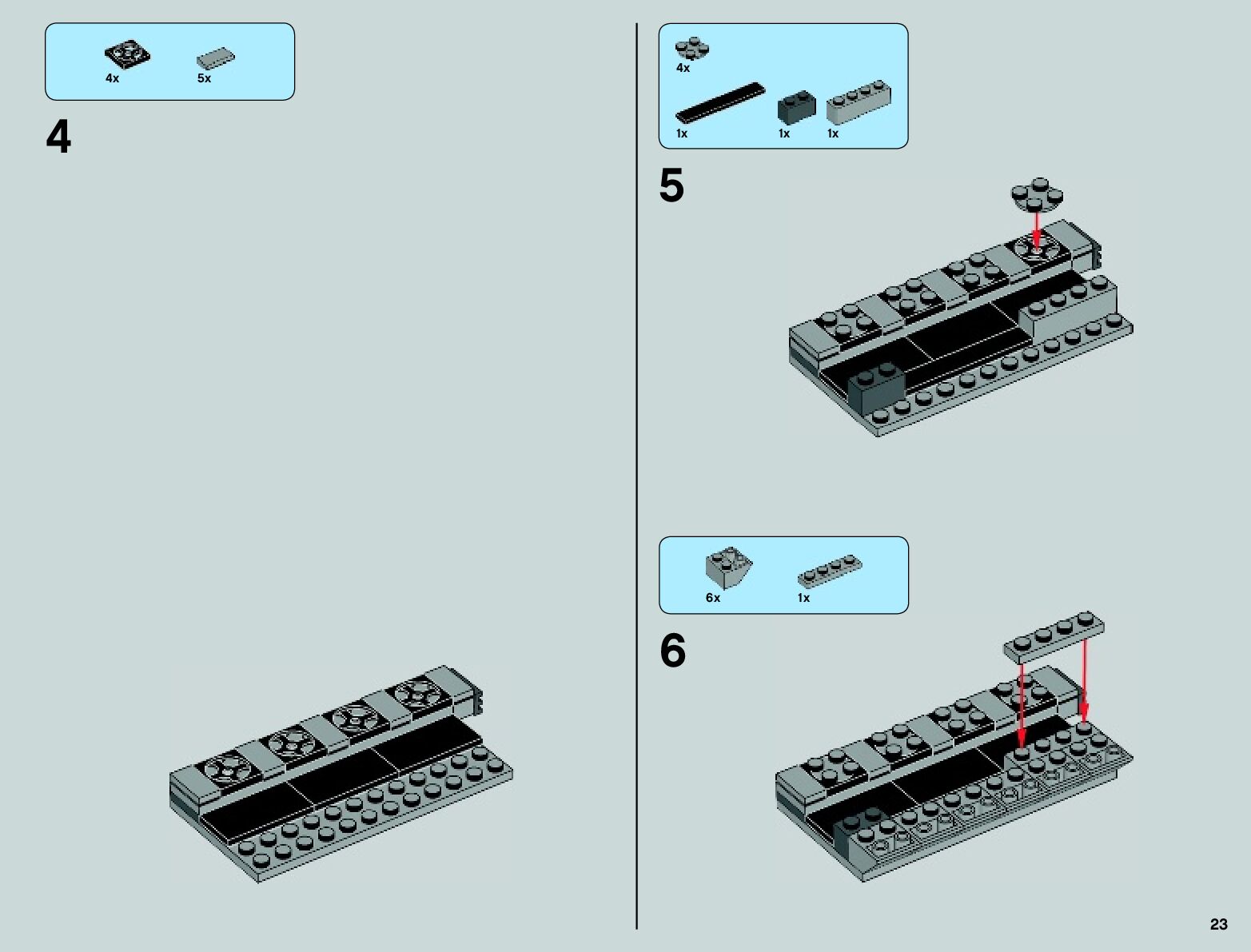 4x 5x

4

4x

1x 1x 1x

5

6x 1x

6

23