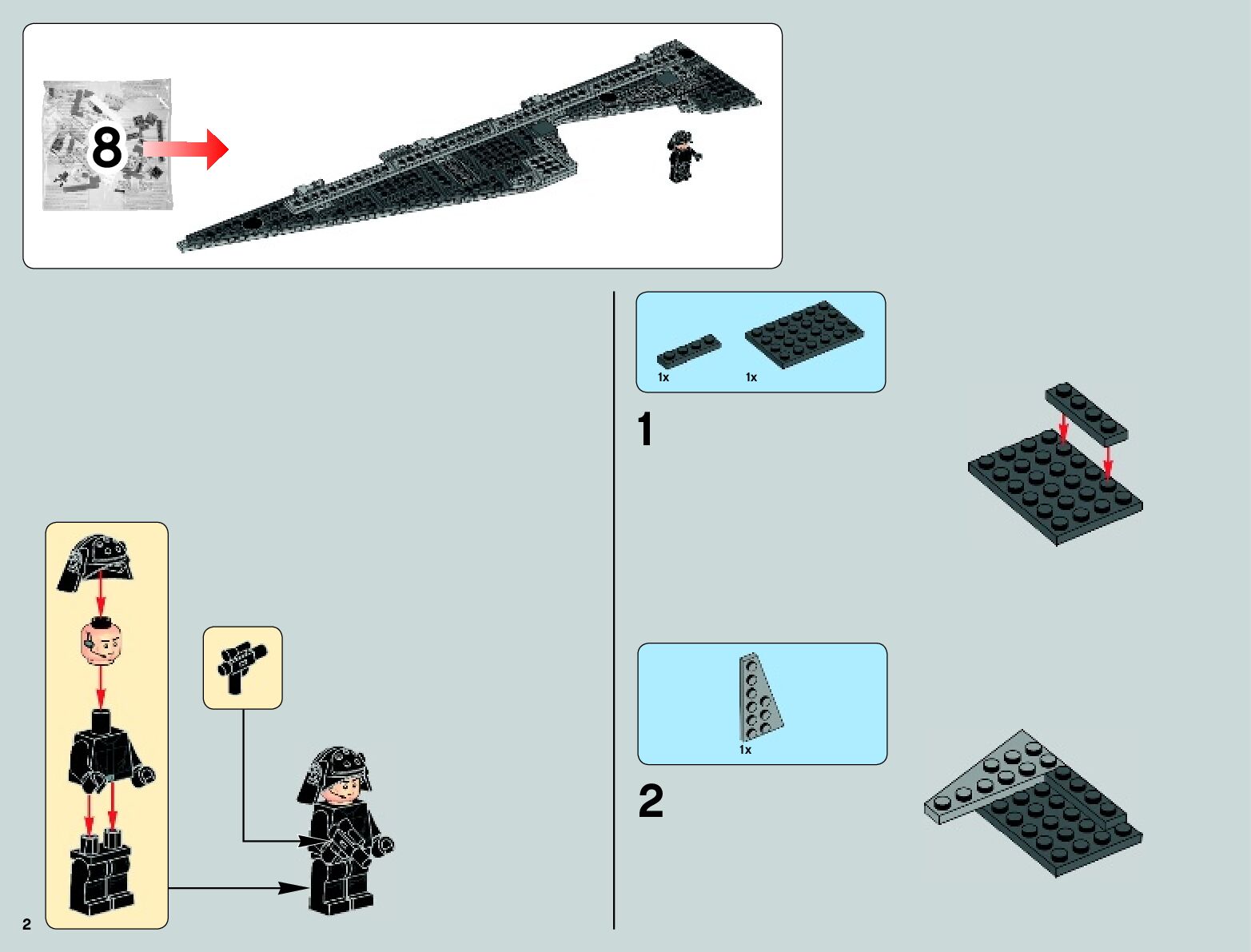 8

1x 1x

1

1x

2

2