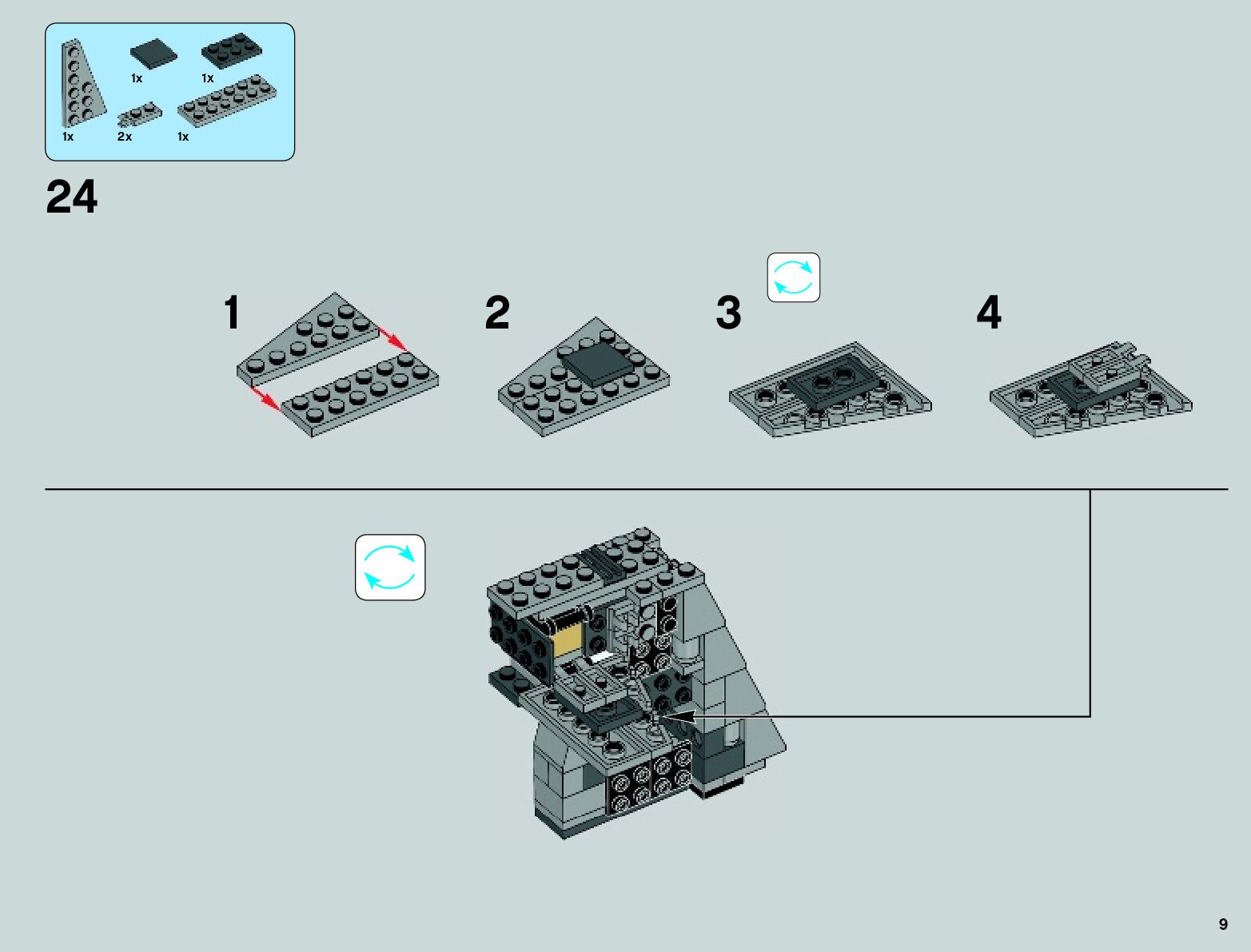 1x
1x
1x
2x
1x

24

1

2

3

4

9