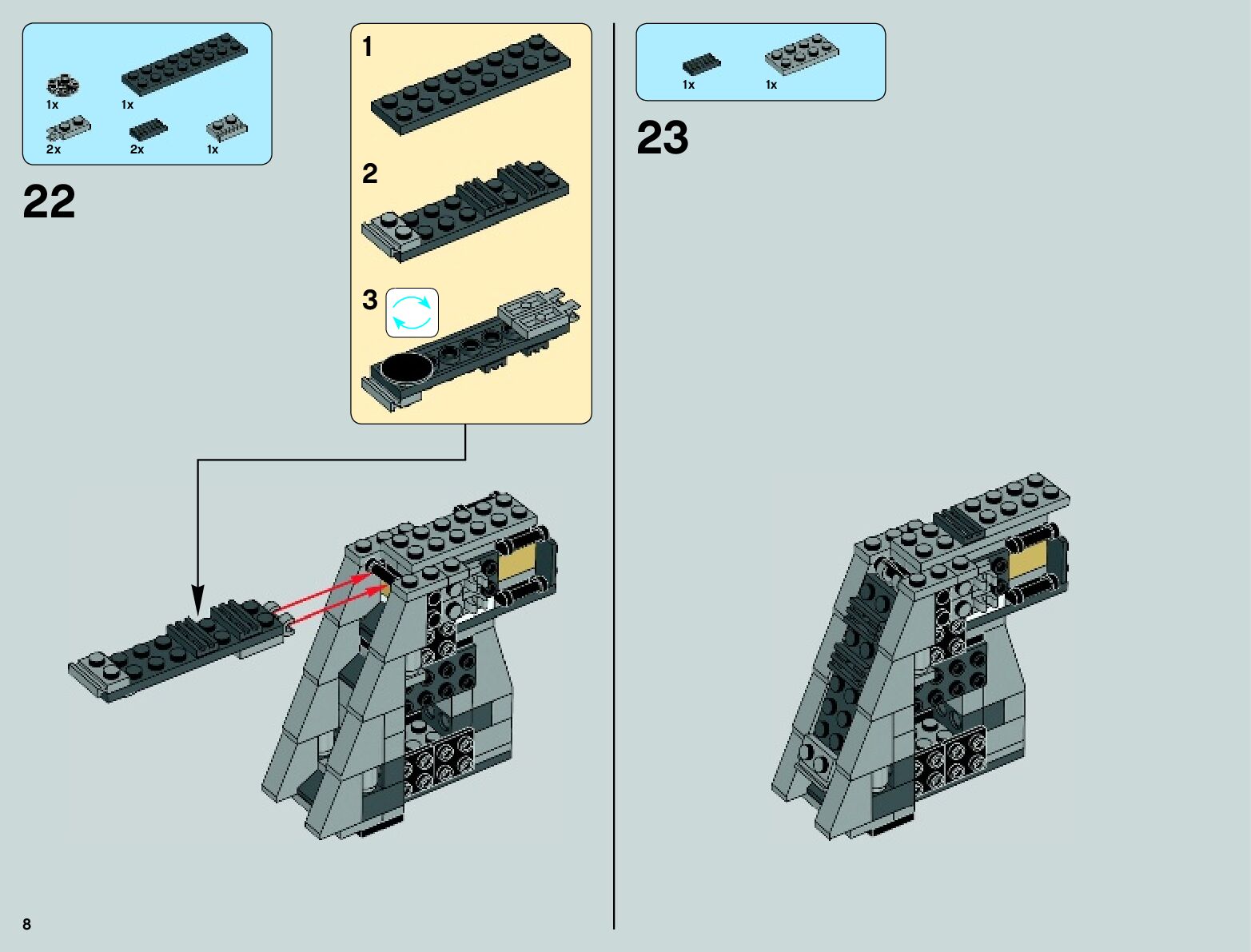 1x 1x
2x 2x 1x

22

1

2

3

1x 1x

23

8