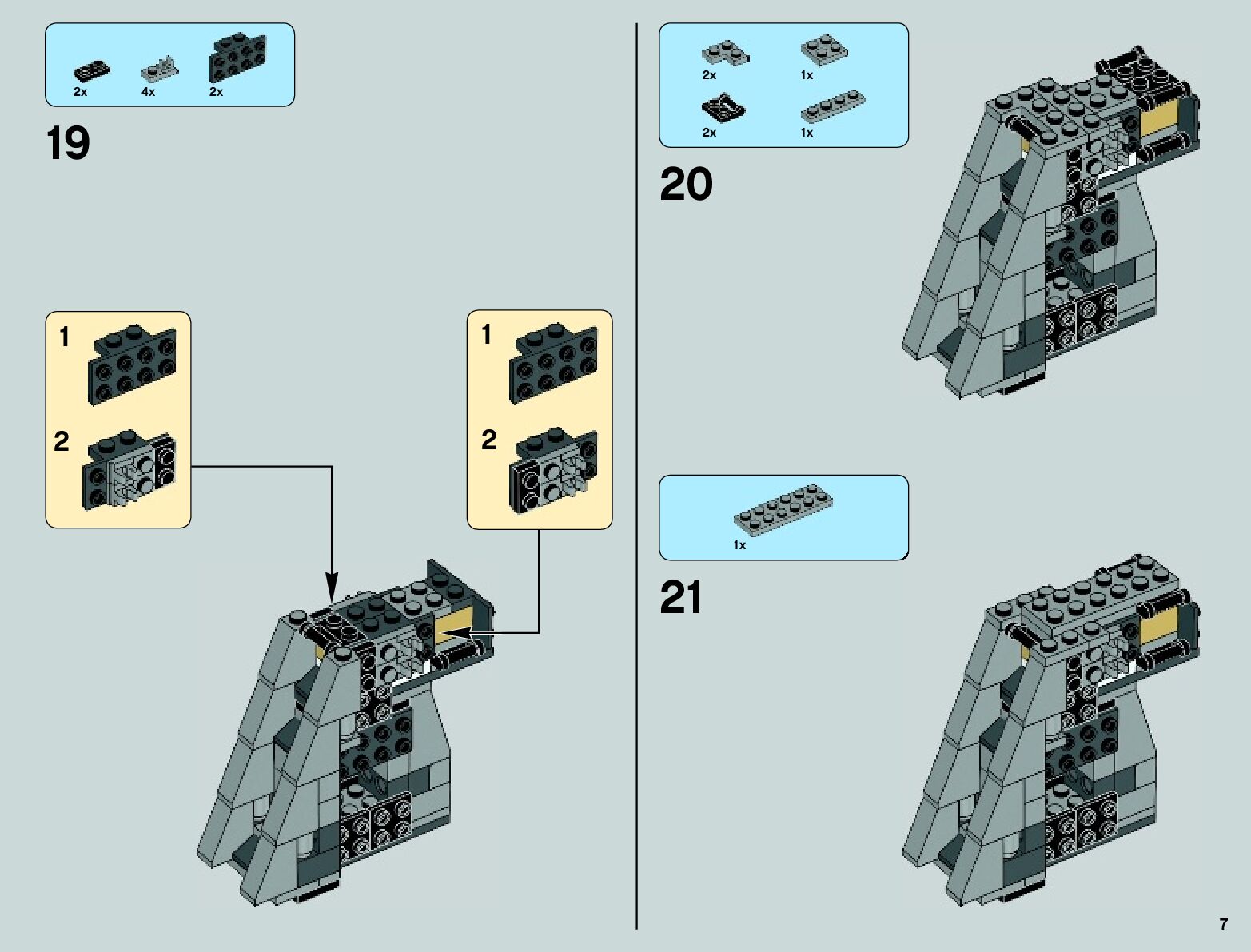 2x 4x 2x

19

1

2

1

2

2x 1x

2x 1x

20

1x

21

7