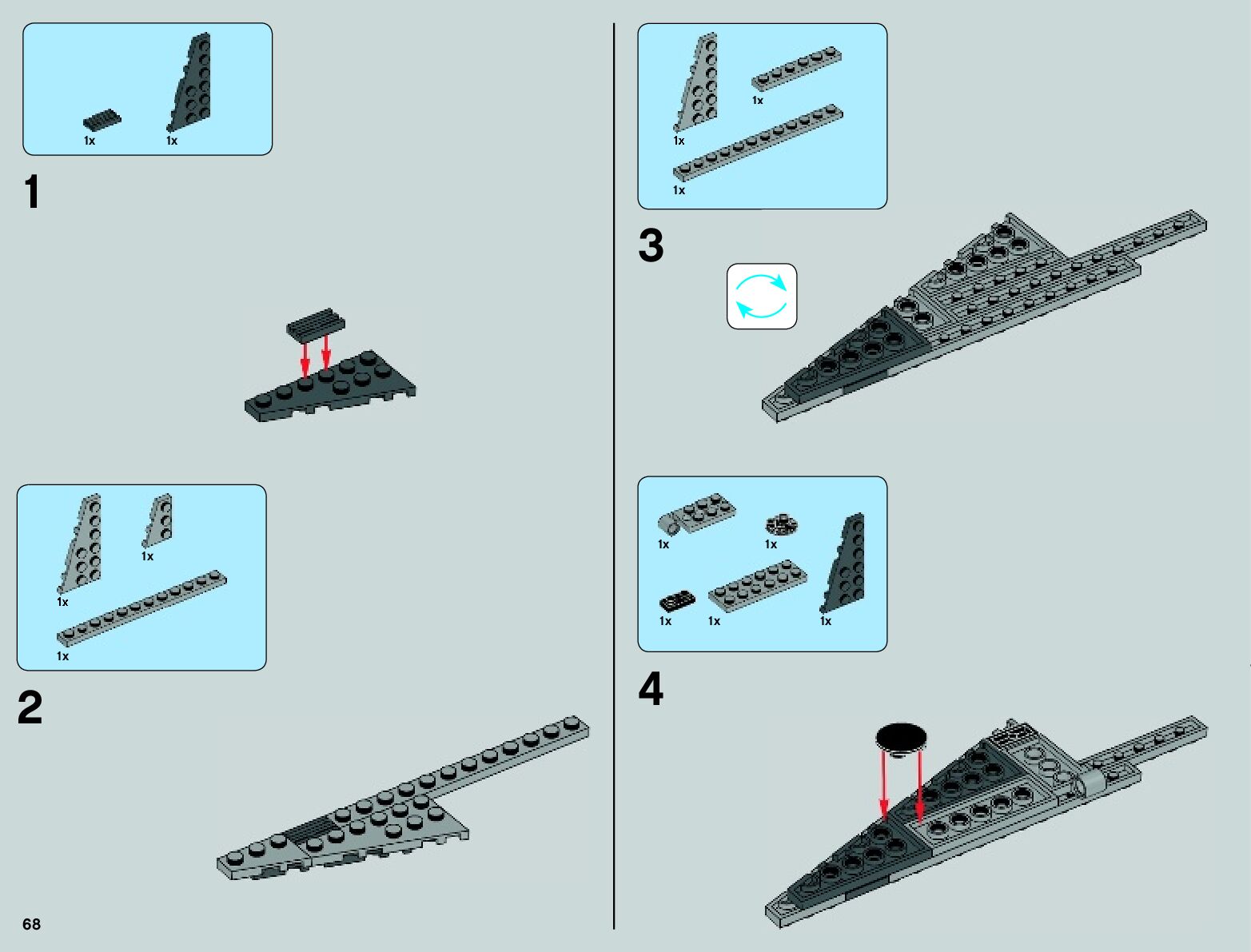 1x 1x

1

1x 1x
1x

2

68

1x
1x
1x

3

1x 1x
1x 1x 1x

4