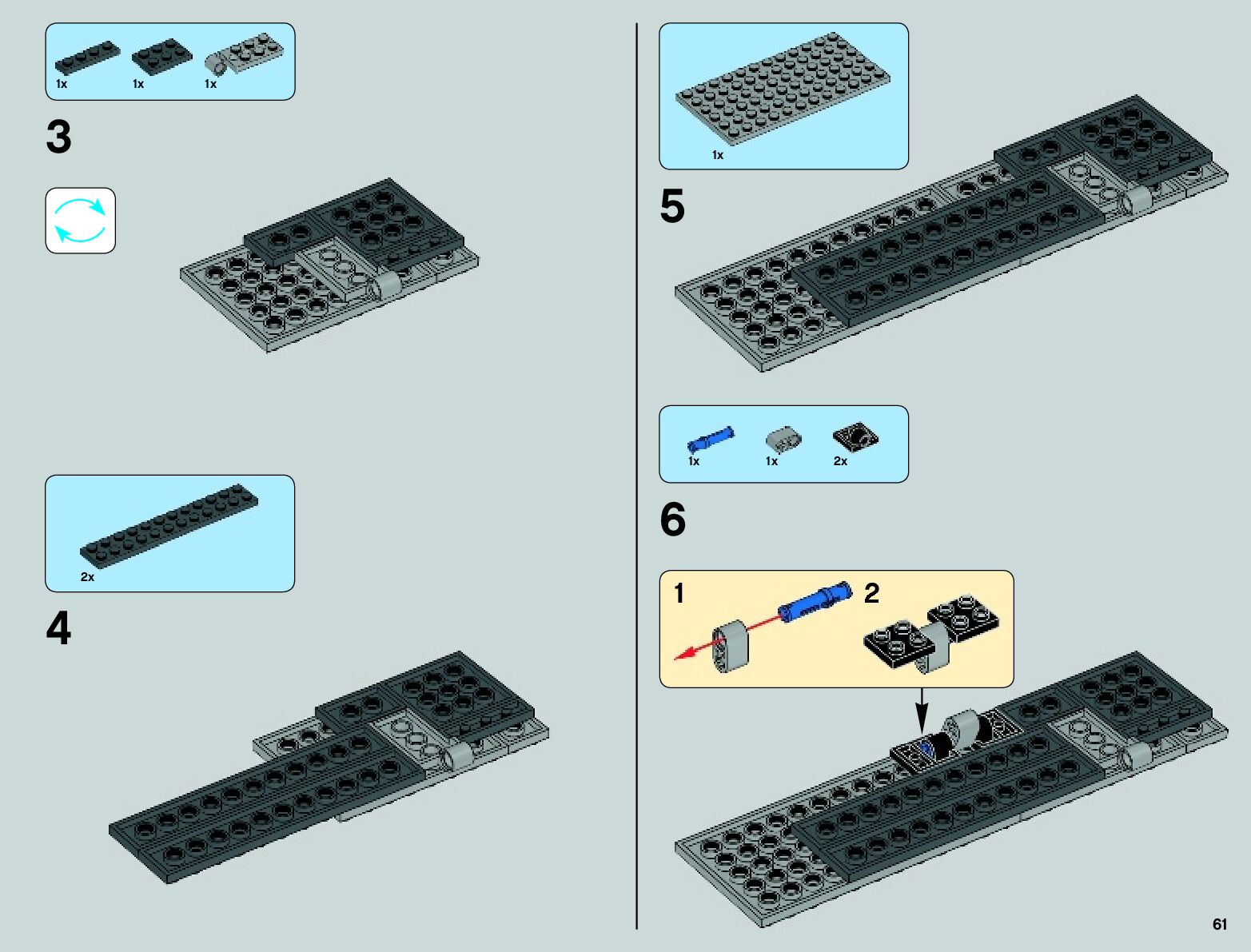 1x 1x 1x

3

2x

4

1x

5

1x 1x 2x

6

1

2

61