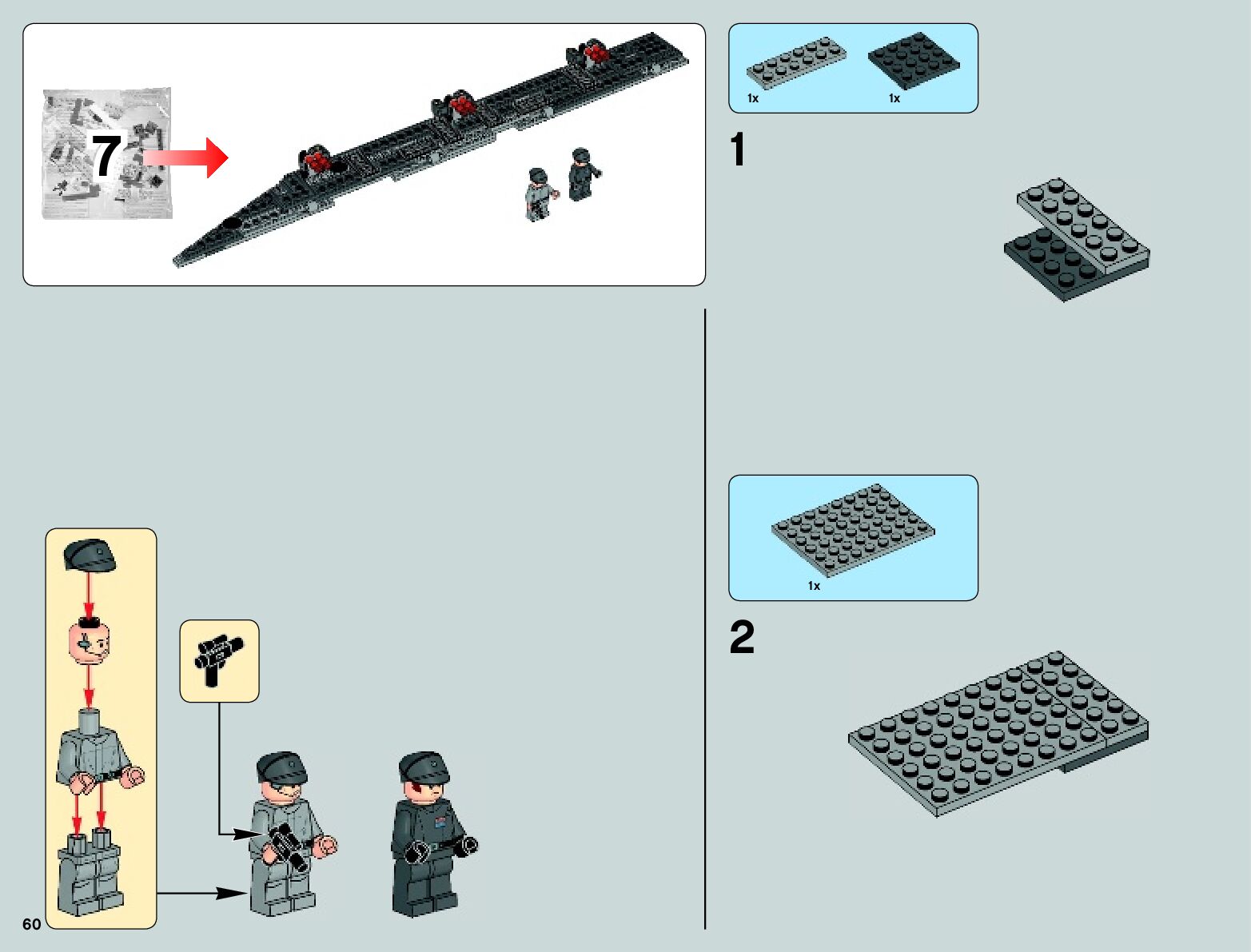 7

1x
1x

1

1x

2

60