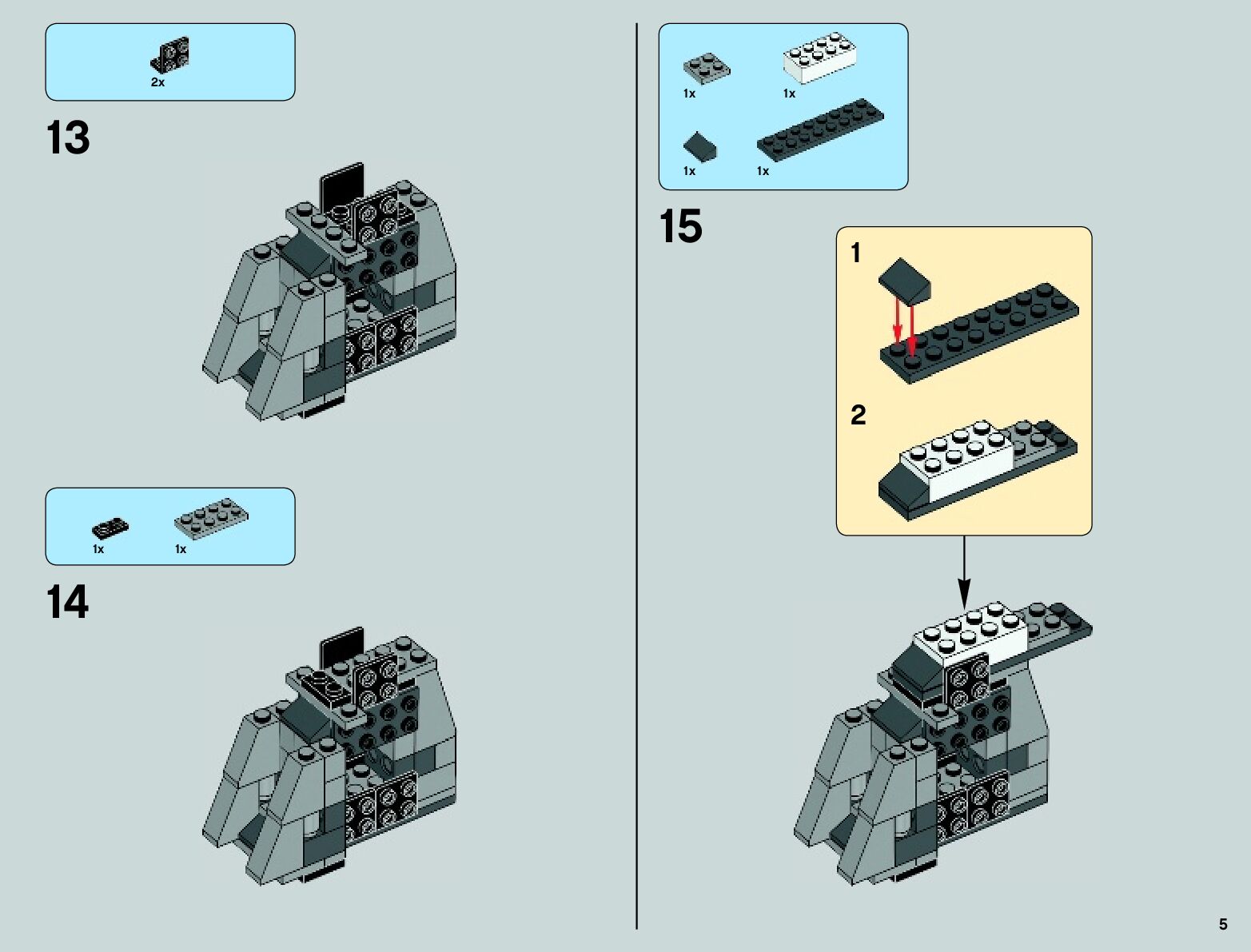 2x

13

1x 1x

14

1x 1x

1x 1x

15

1

2

5