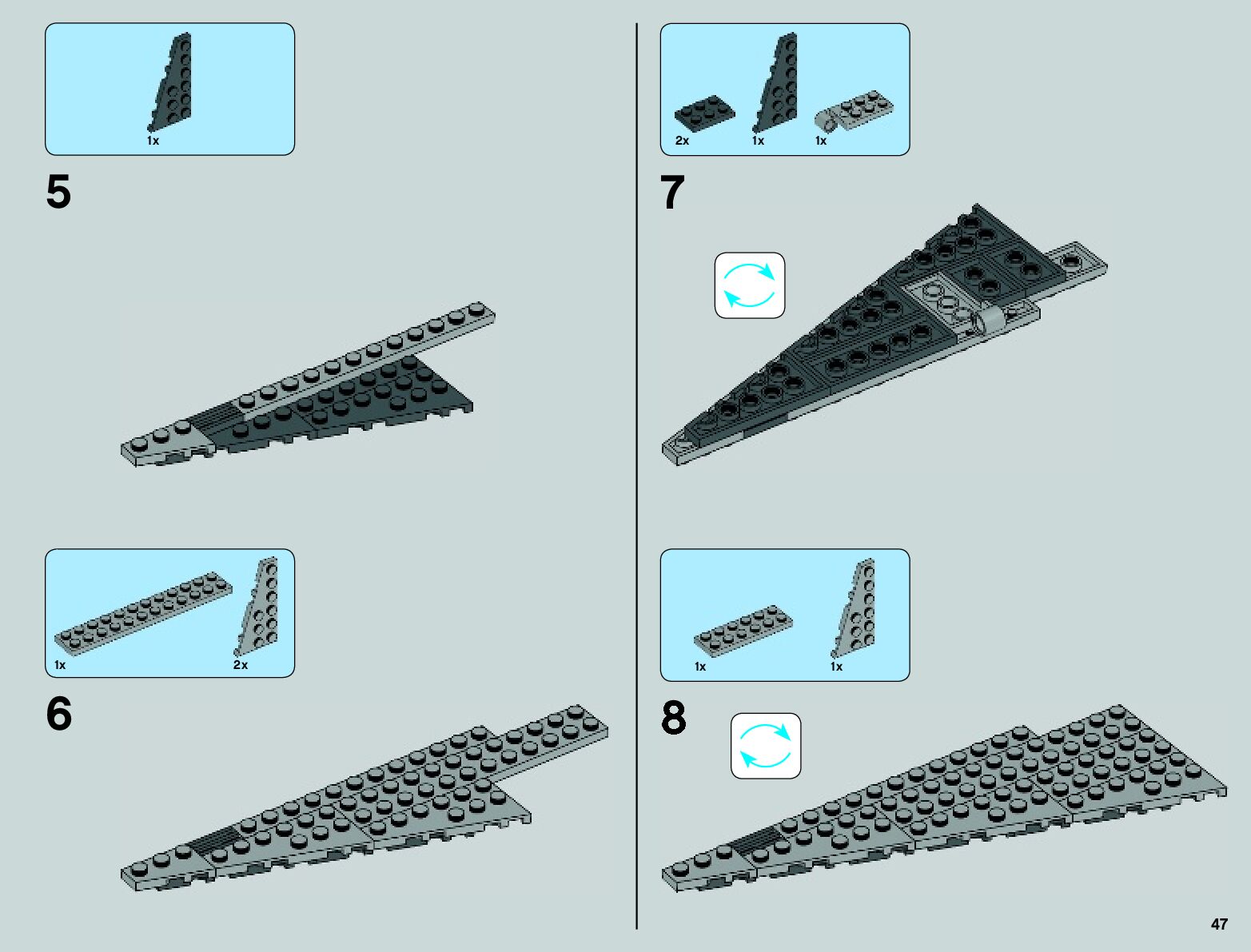 1x

5

1x

2x

6

2x

1x

1x

7

1x

1x

8

47