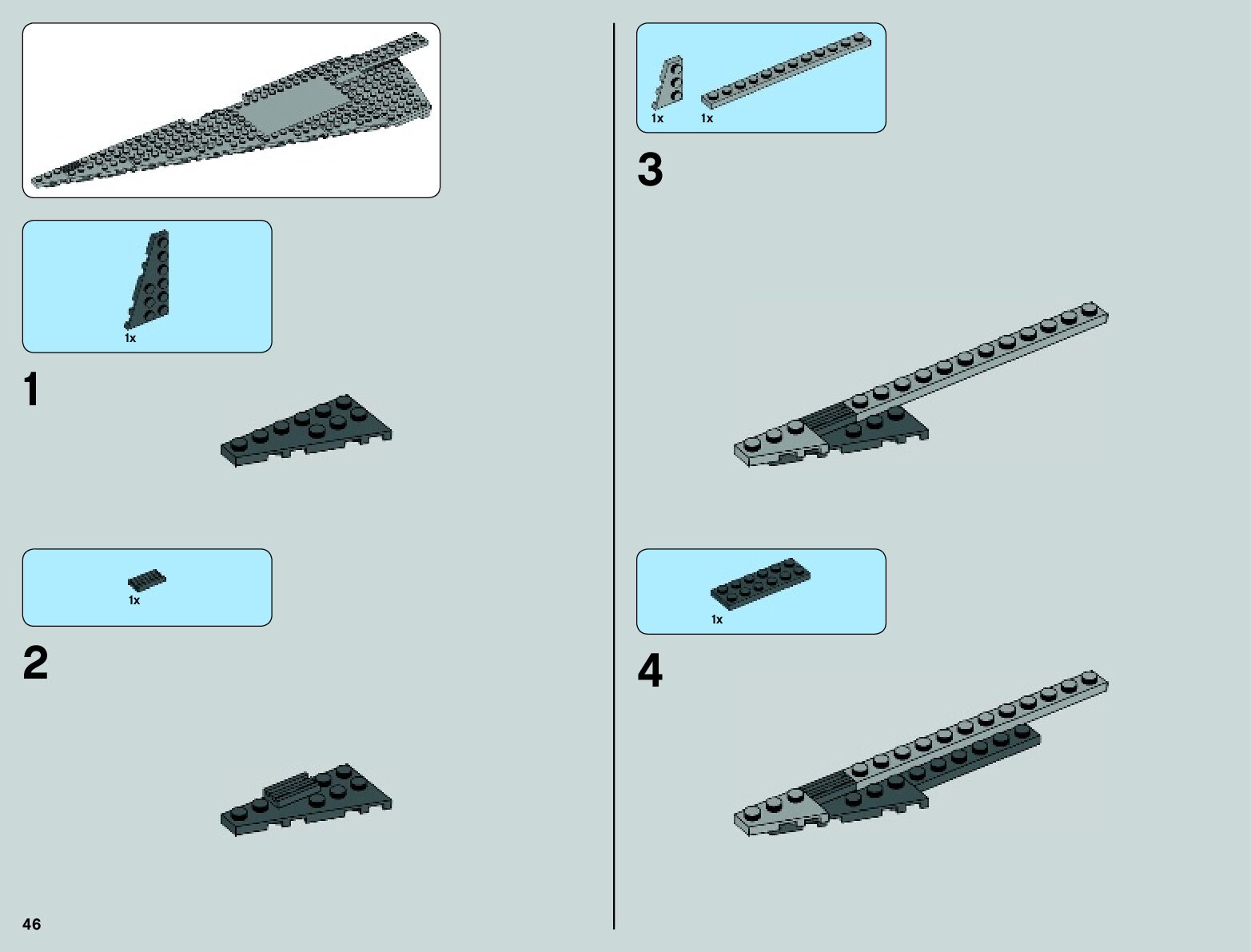 1x

1

1x

2

46

1x 1x

3

1x

4