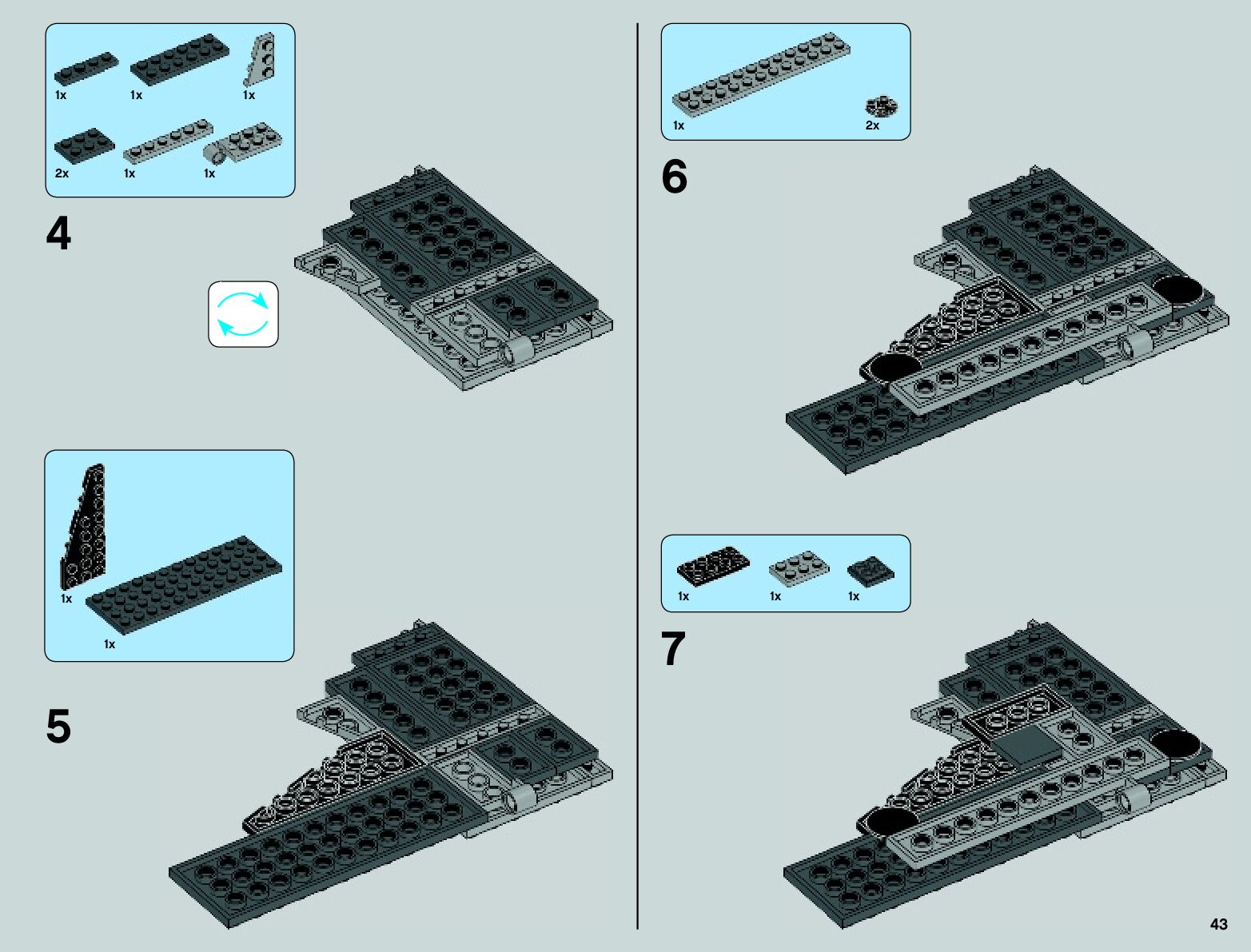 1x 1x 1x

2x 1x 1x

4

1x

1x

5

1x 2x

6

1x 1x 1x

7

43