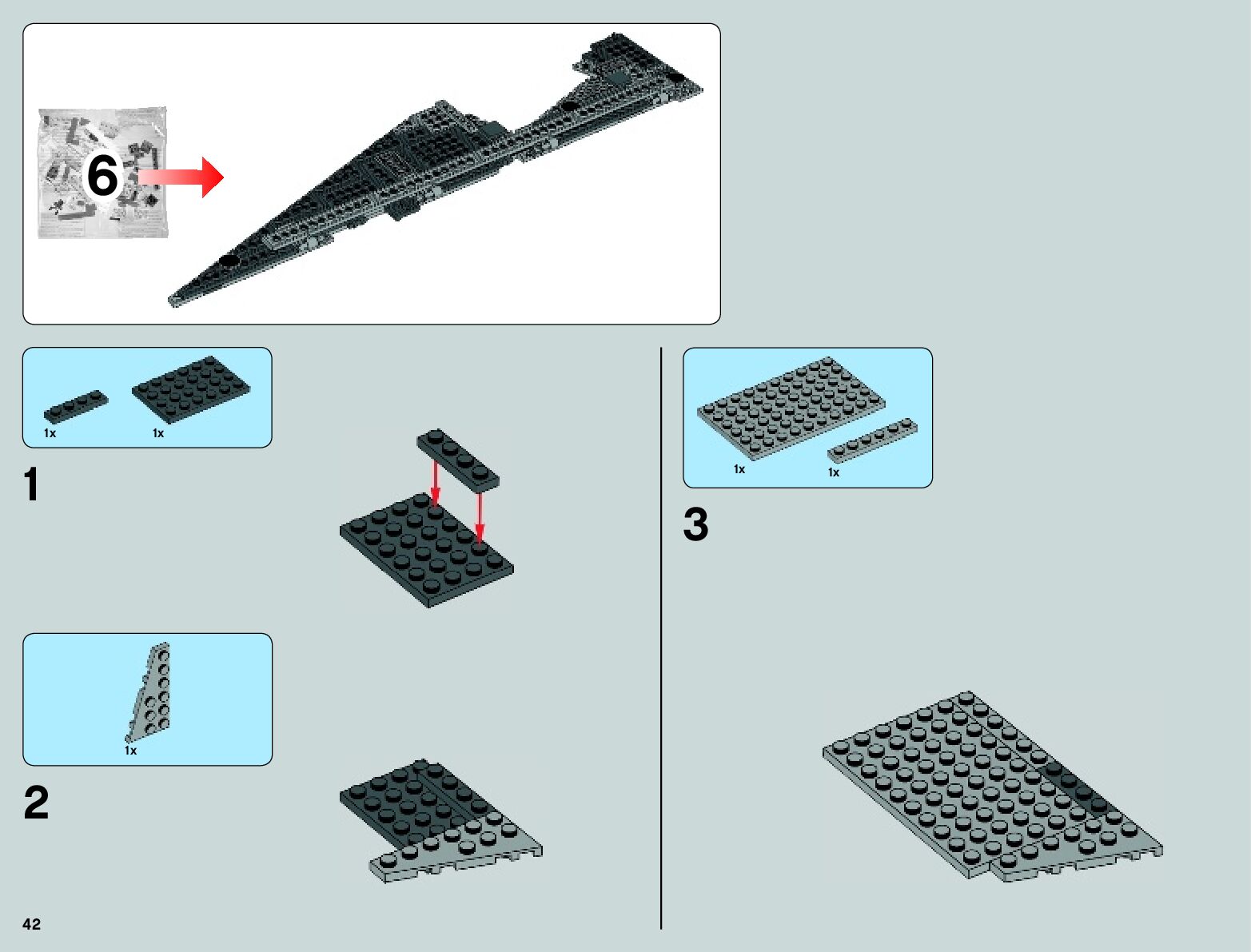 6

1x 1x

1

1x

2

1x 1x

3

42