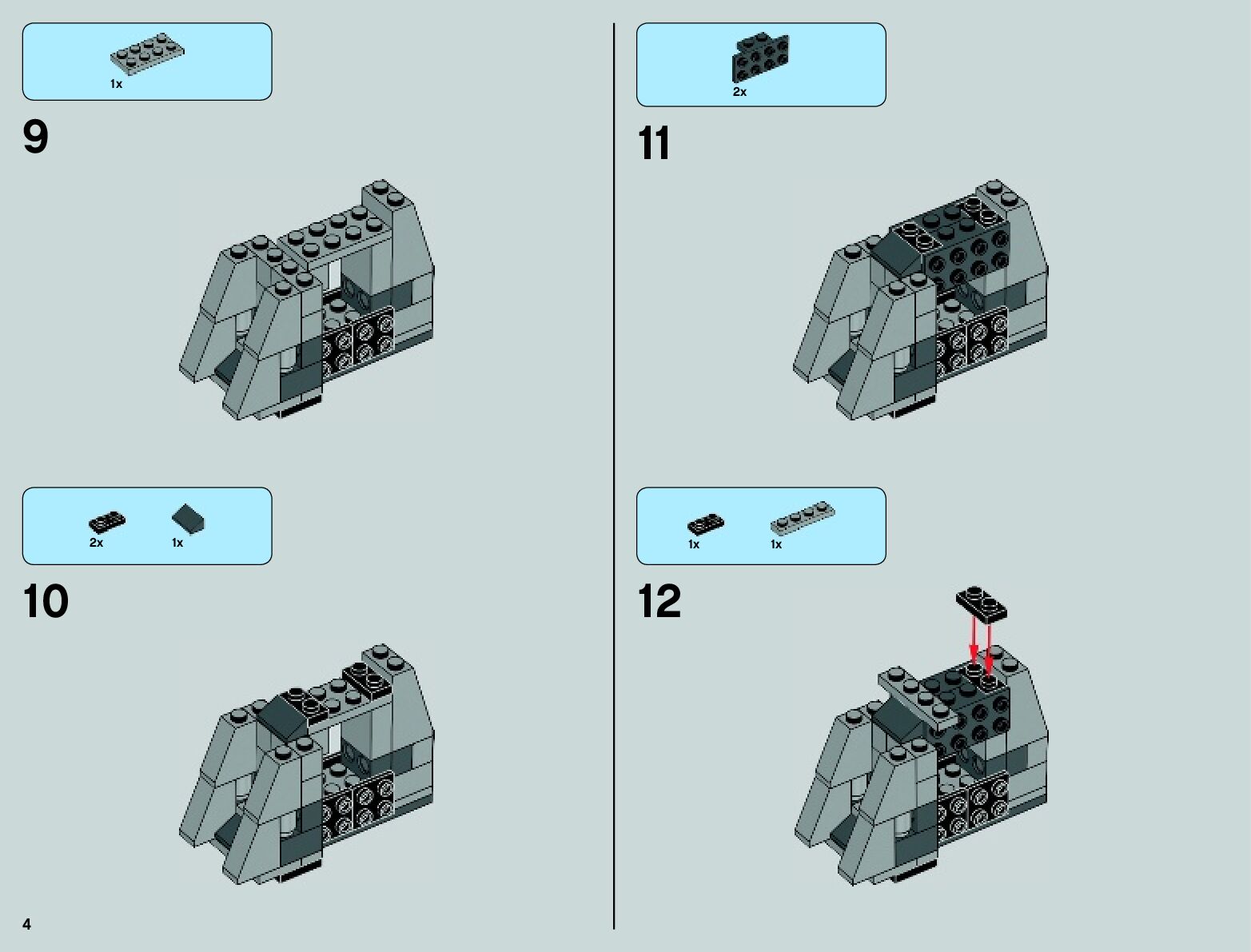 1x

9

2x 1x

10

4

2x

11

1x 1x

12