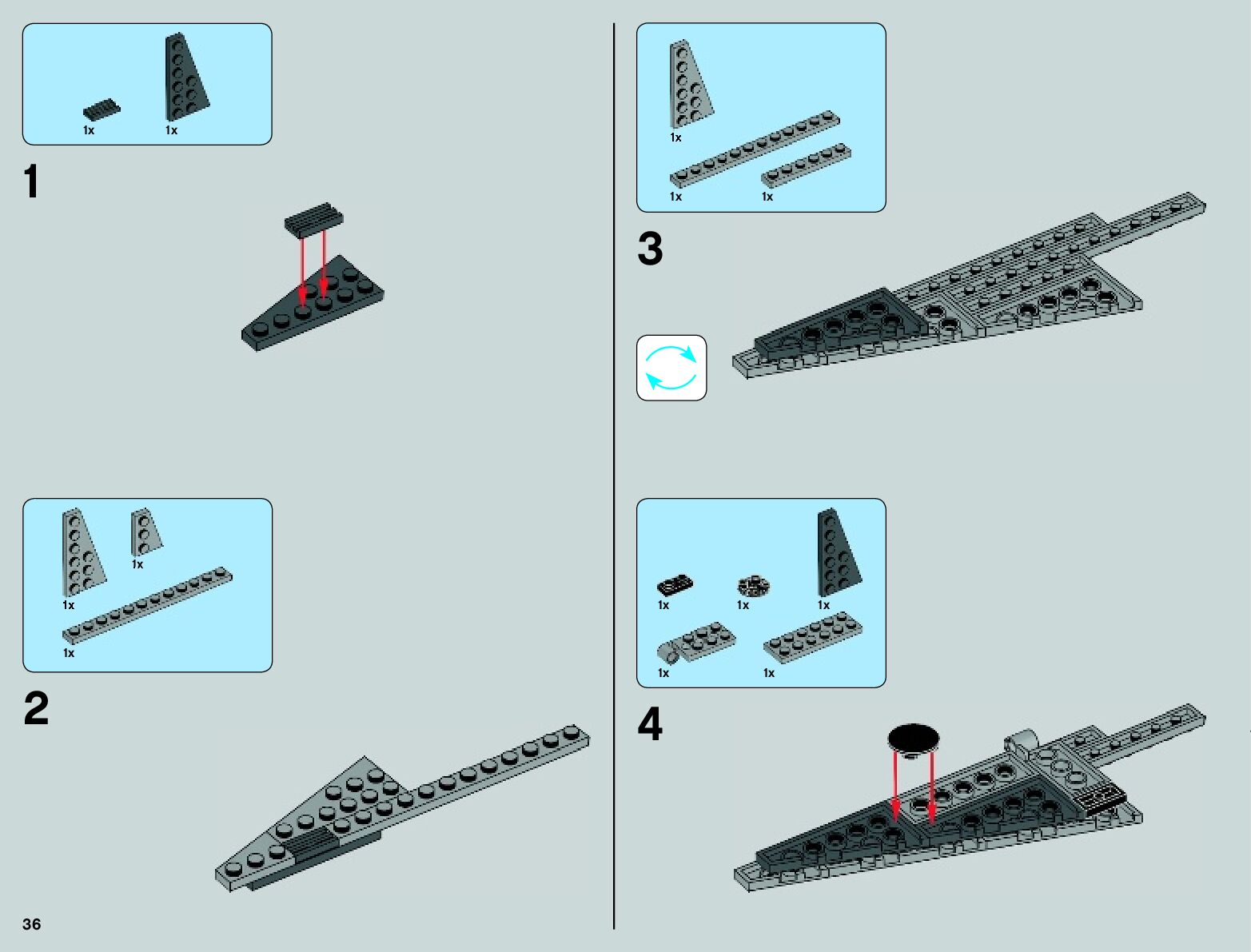 1x 1x

1

1x 1x

1x

2

36

1x

1x 1x

3

1x 1x 1x

1x 1x

4