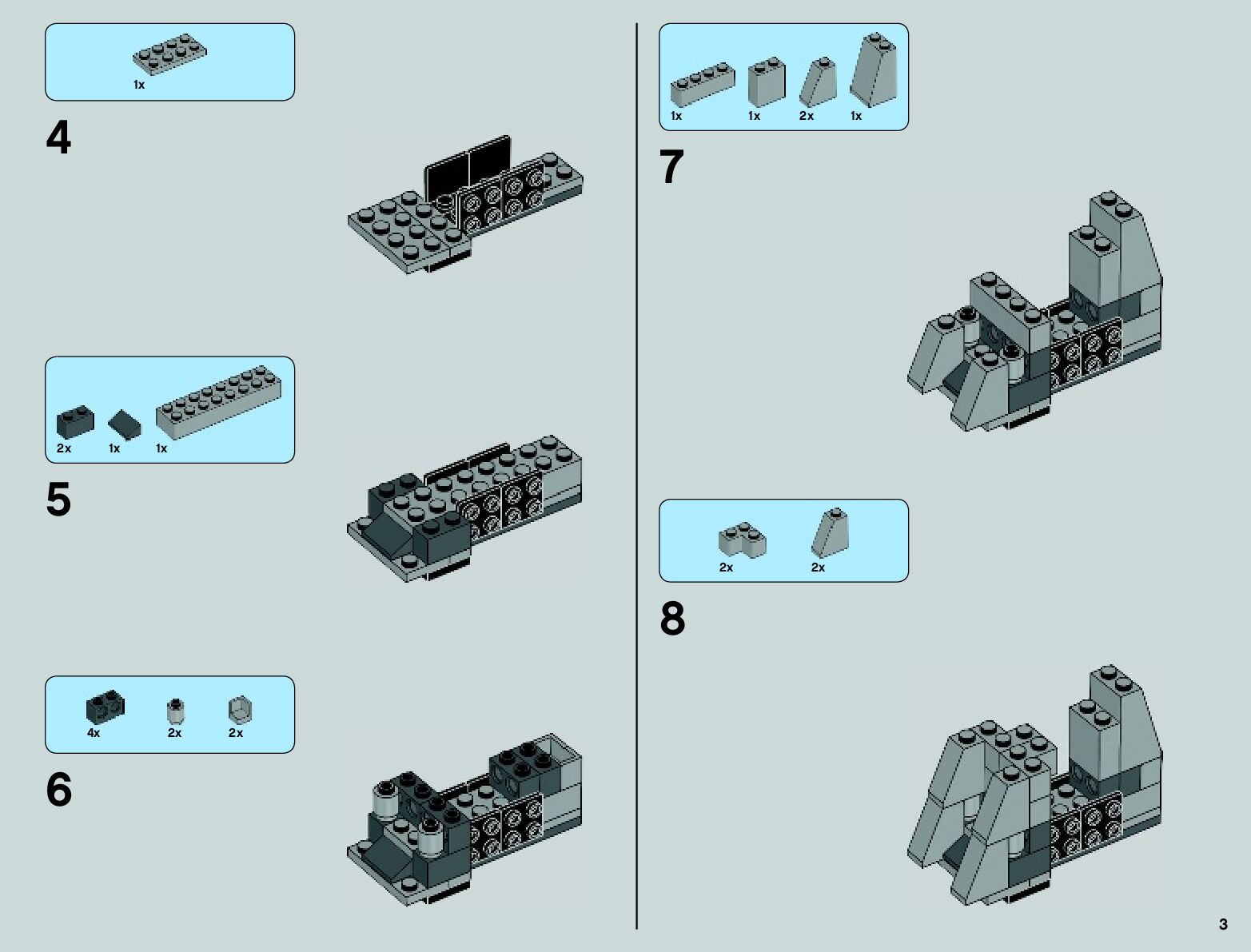 1x

4

2x 1x 1x

5

4x 2x 2x

6

1x 1x 2x 1x

7

2x 2x

8

3