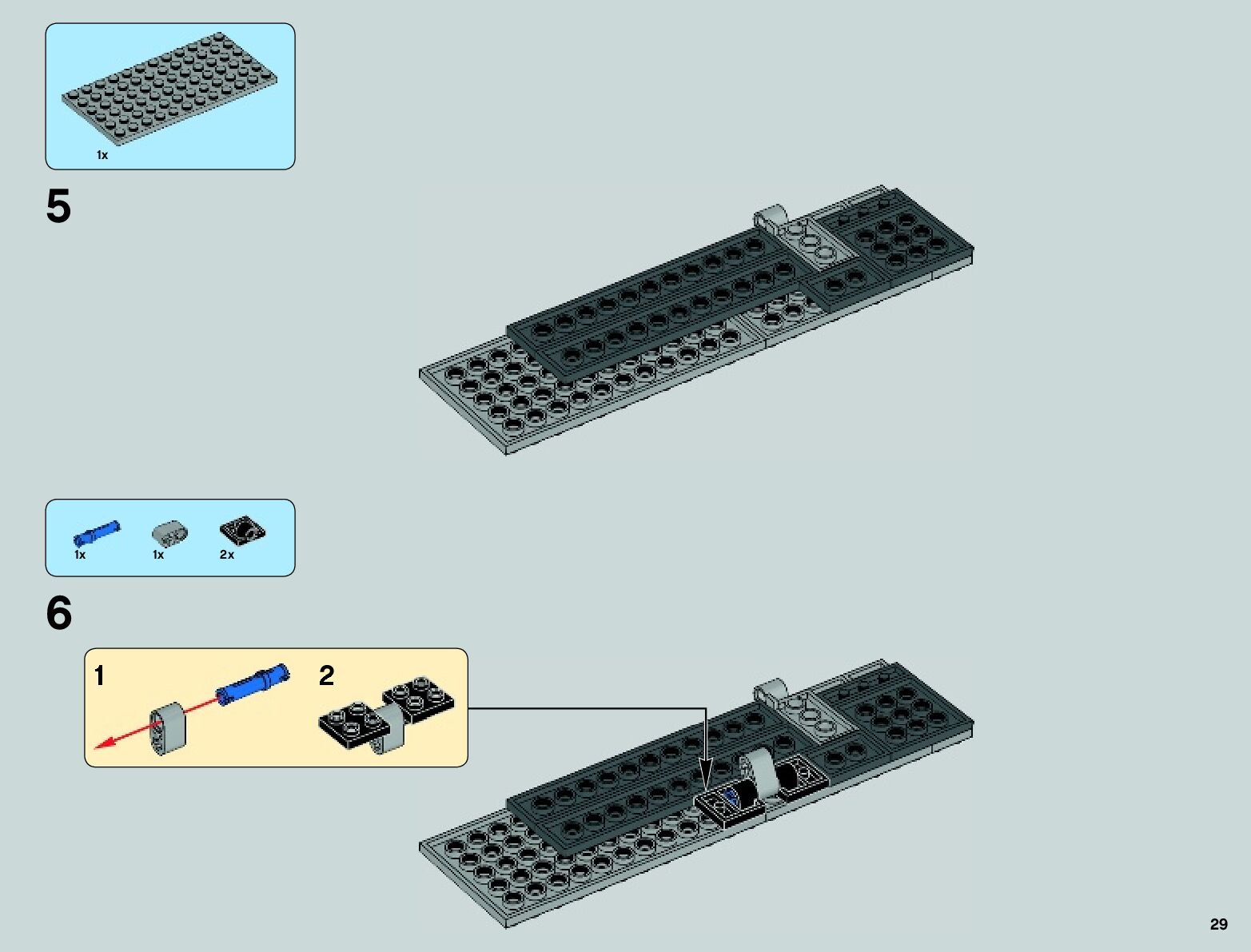 1x

5

1x 1x 2x

6

1

2

29