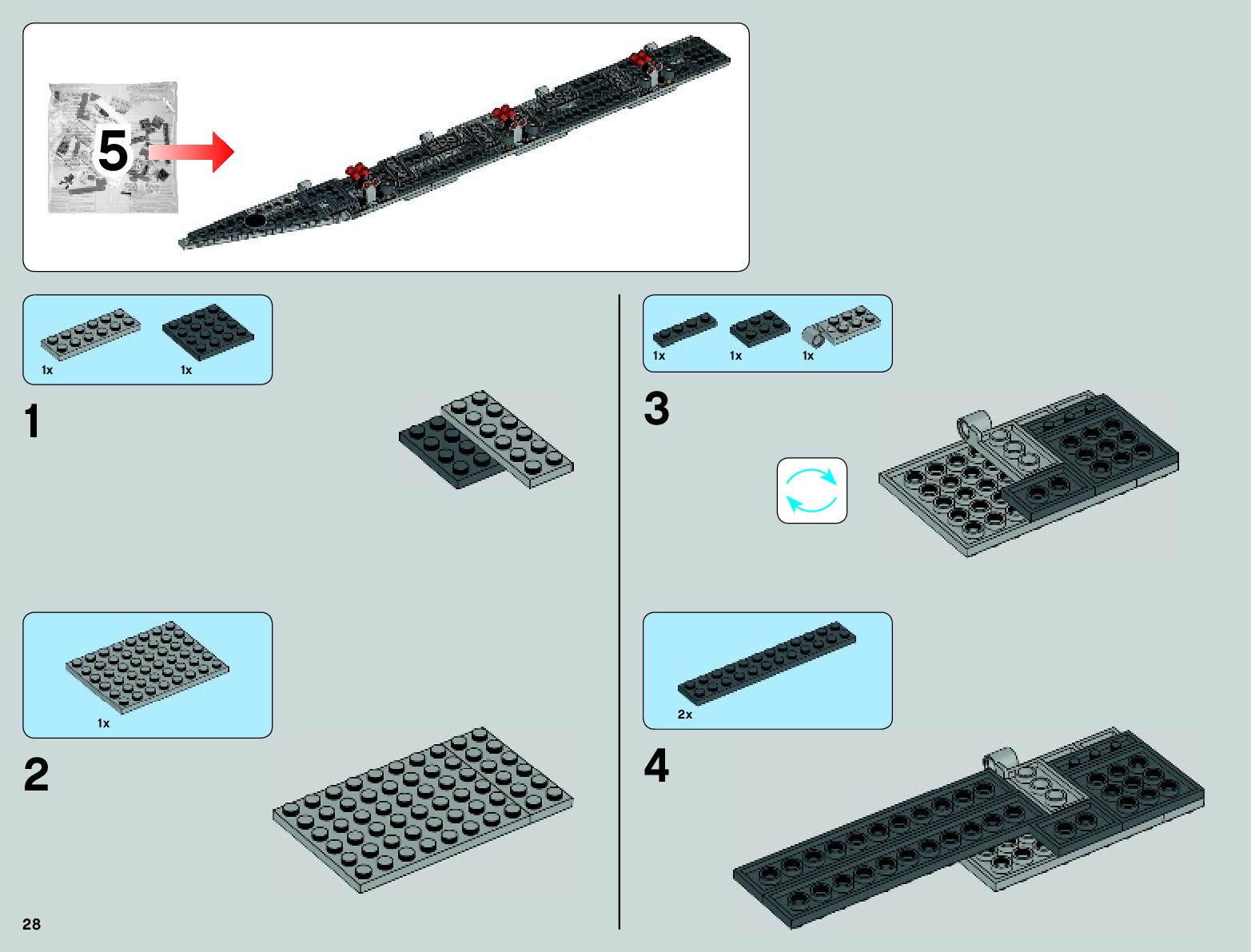 5

1x 1x

1

1x

2

1x 1x 1x

3

2x

4

28