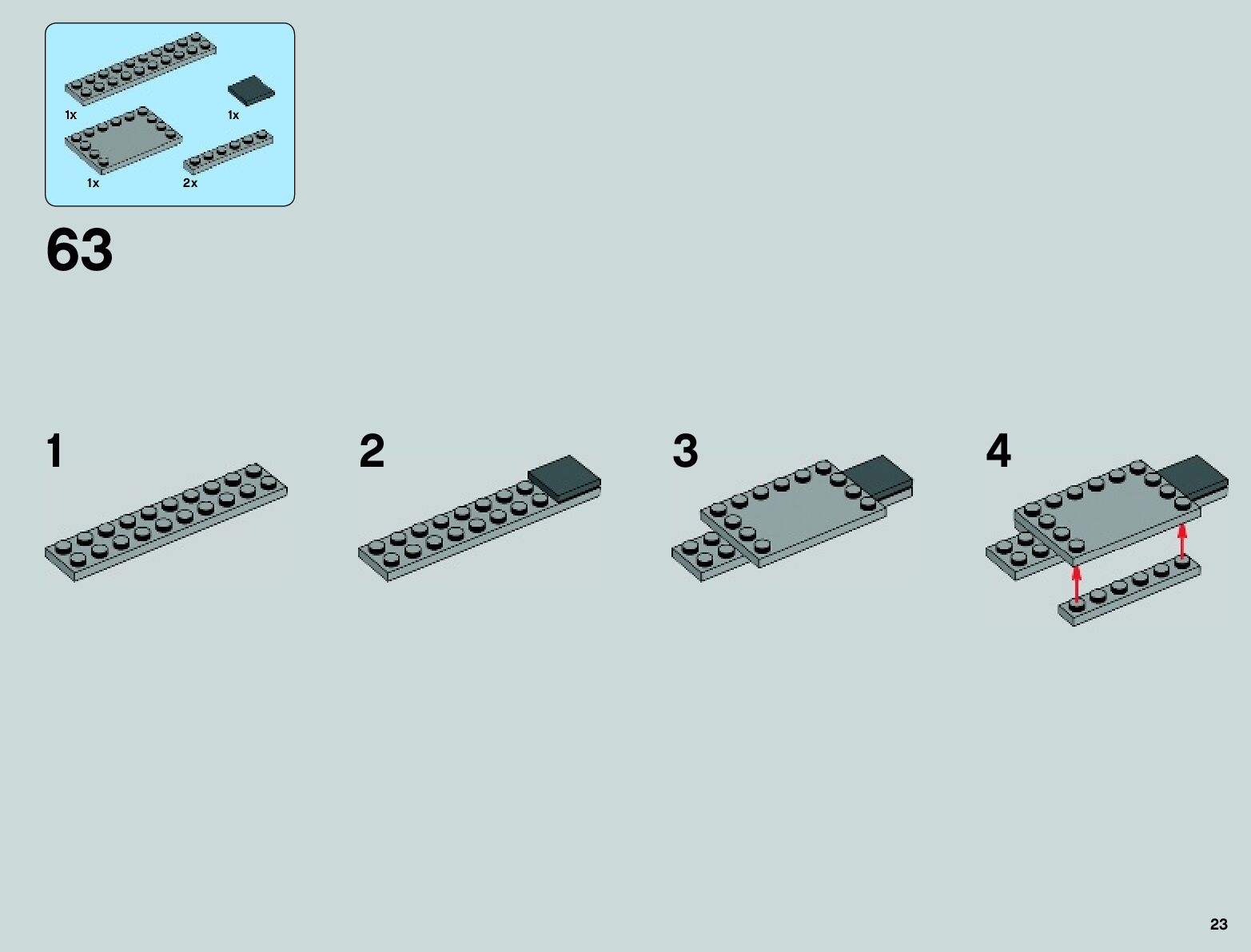 1x
1x
1x
2x

63

1

2

3

4

23