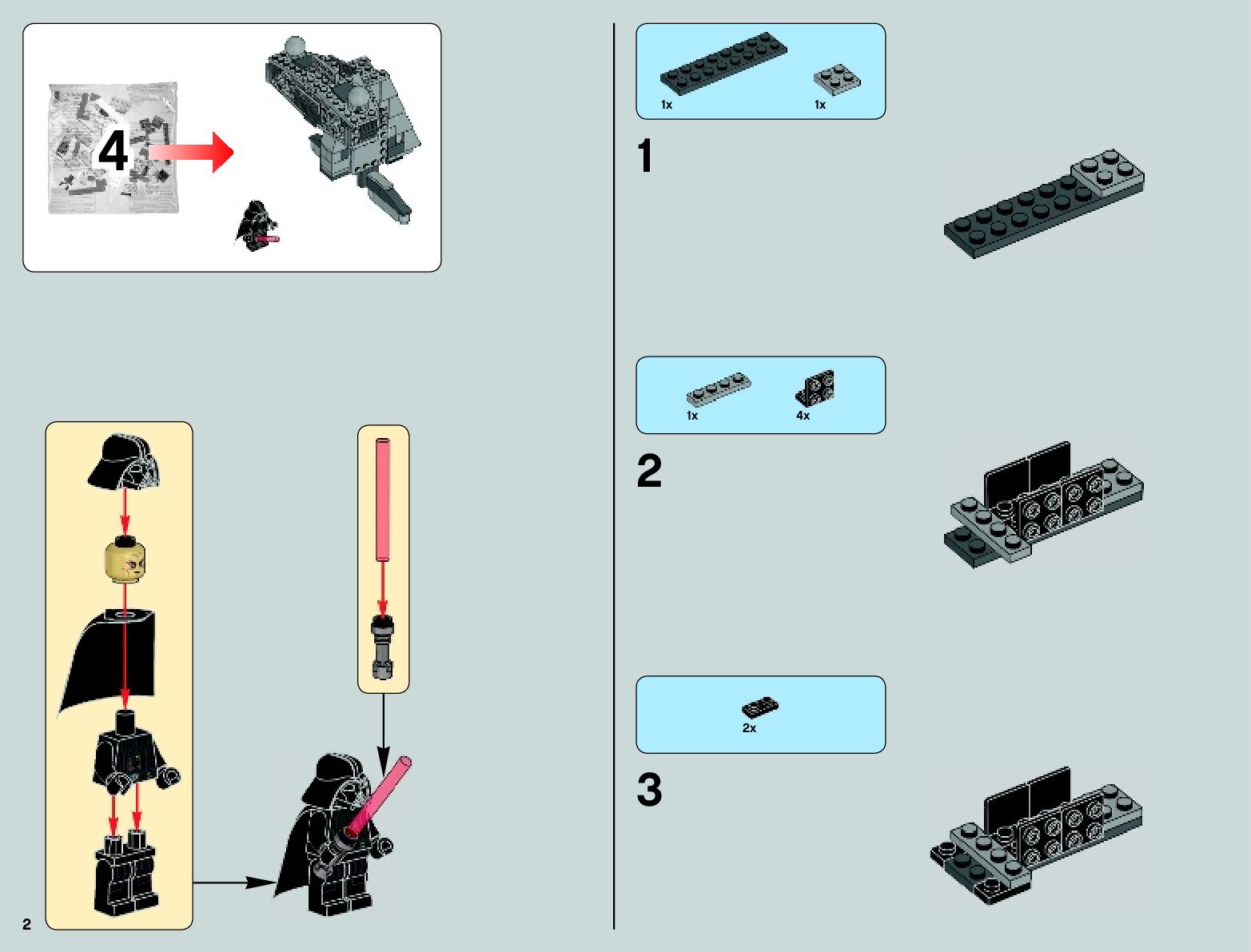 4

2

1x

1x

1

1x

4x

2

2x

3