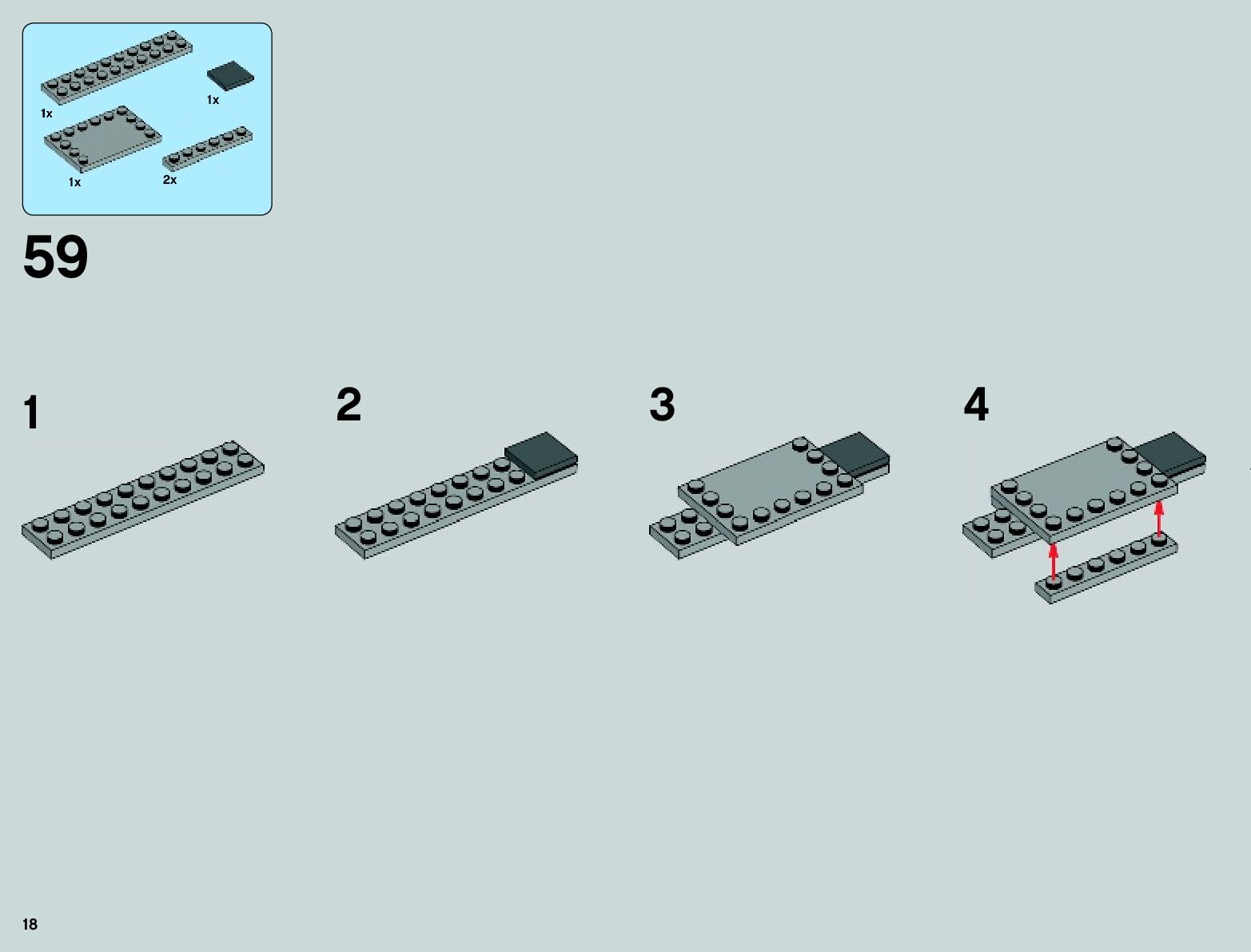 1x
1x
1x
2x

59

1

2

3

4

18