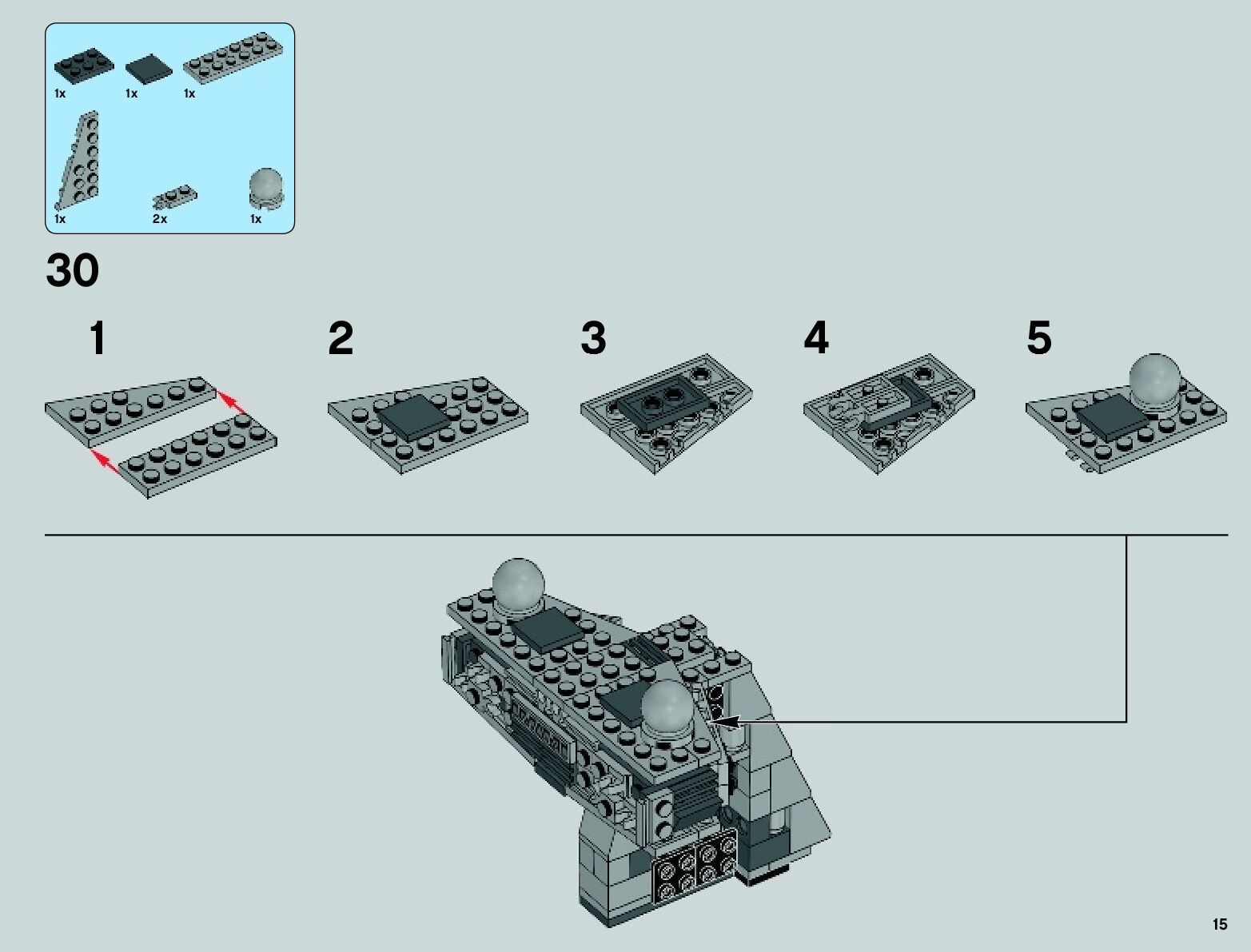 1x 1x 1x
1x 2x 1x

30

1

2

3

4

5

15