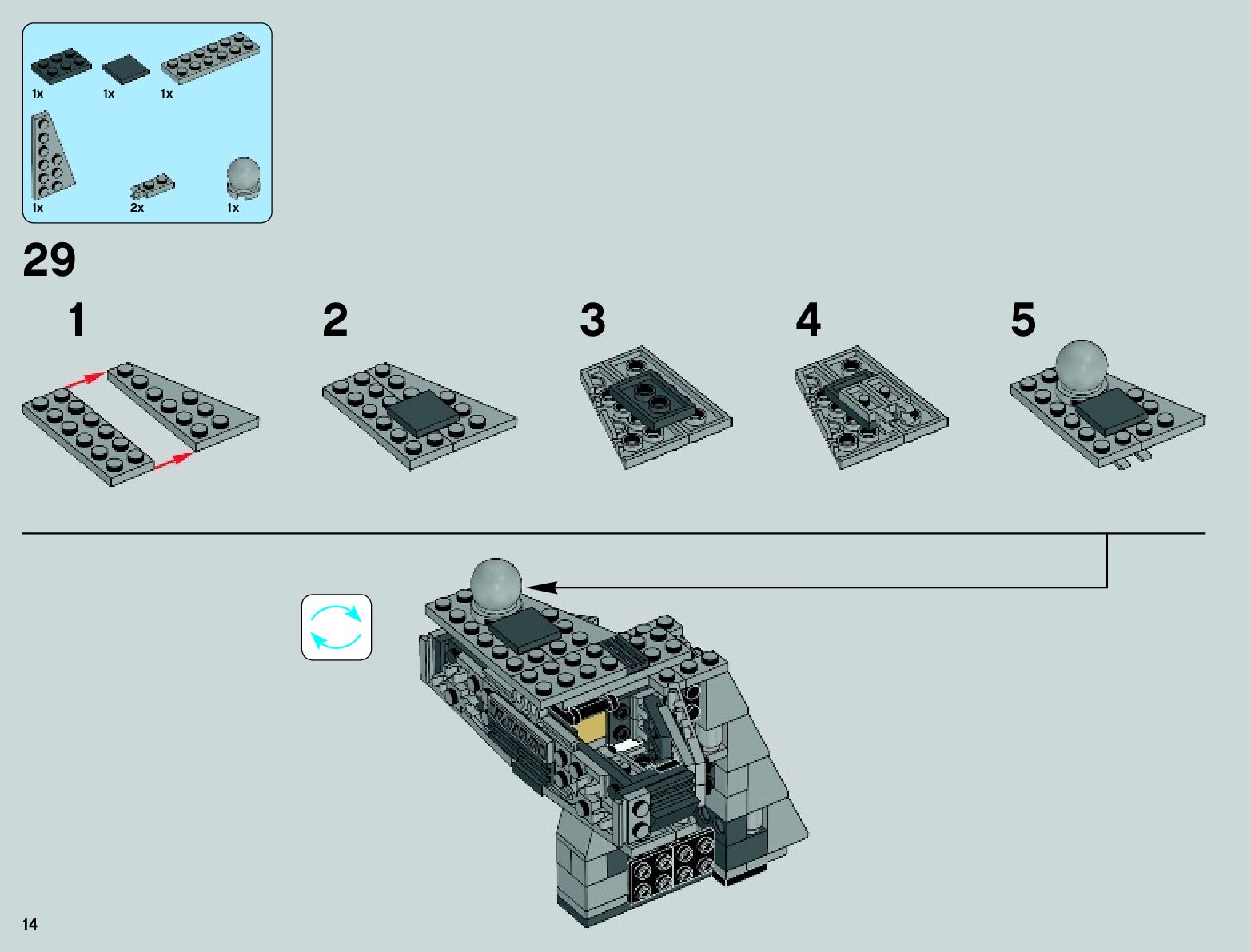 1x 1x 1x

1x 2x 1x

29

1

2

3

4

5

14