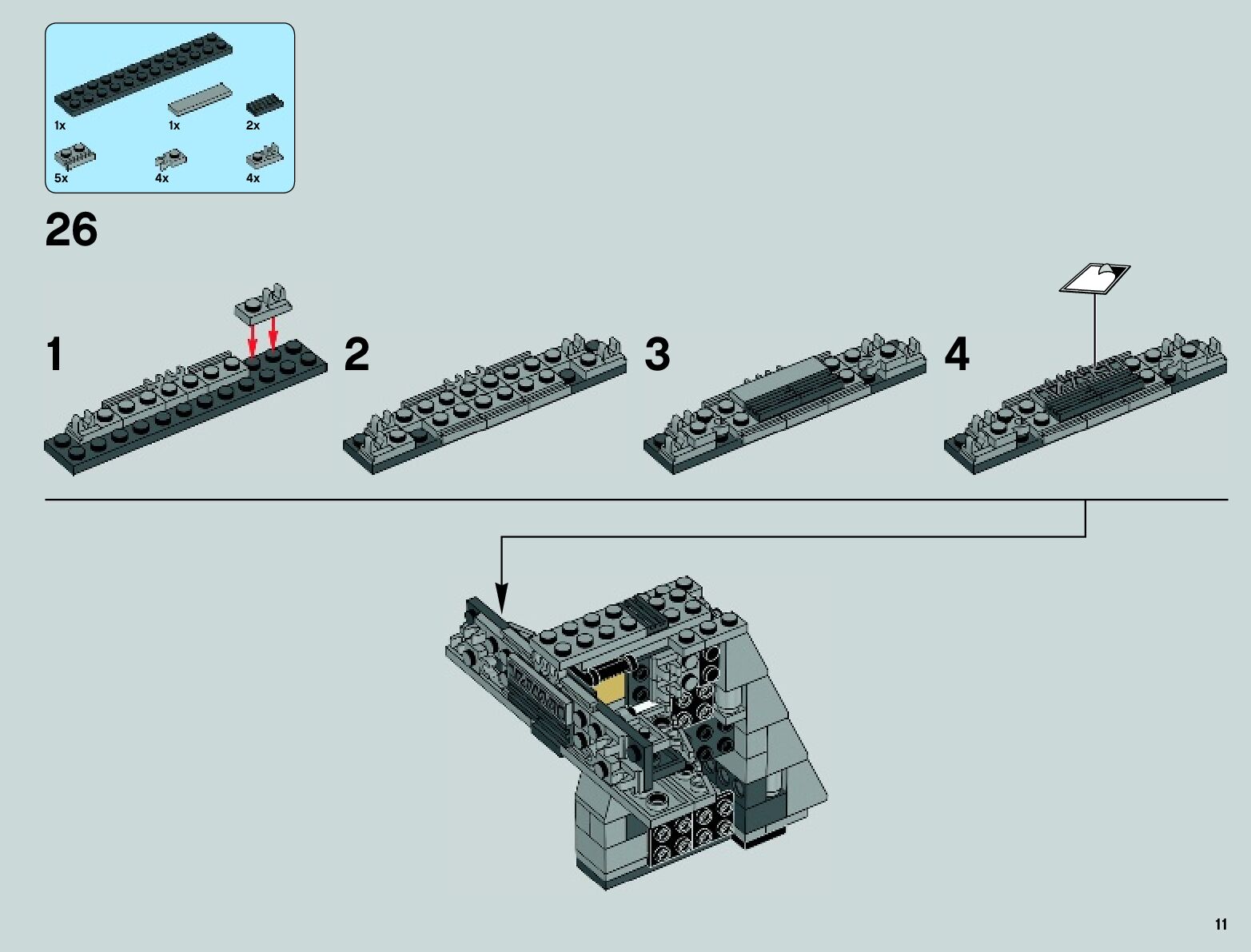 1x
1x
2x
5x
4x
4x

26

1

2

3

4

11