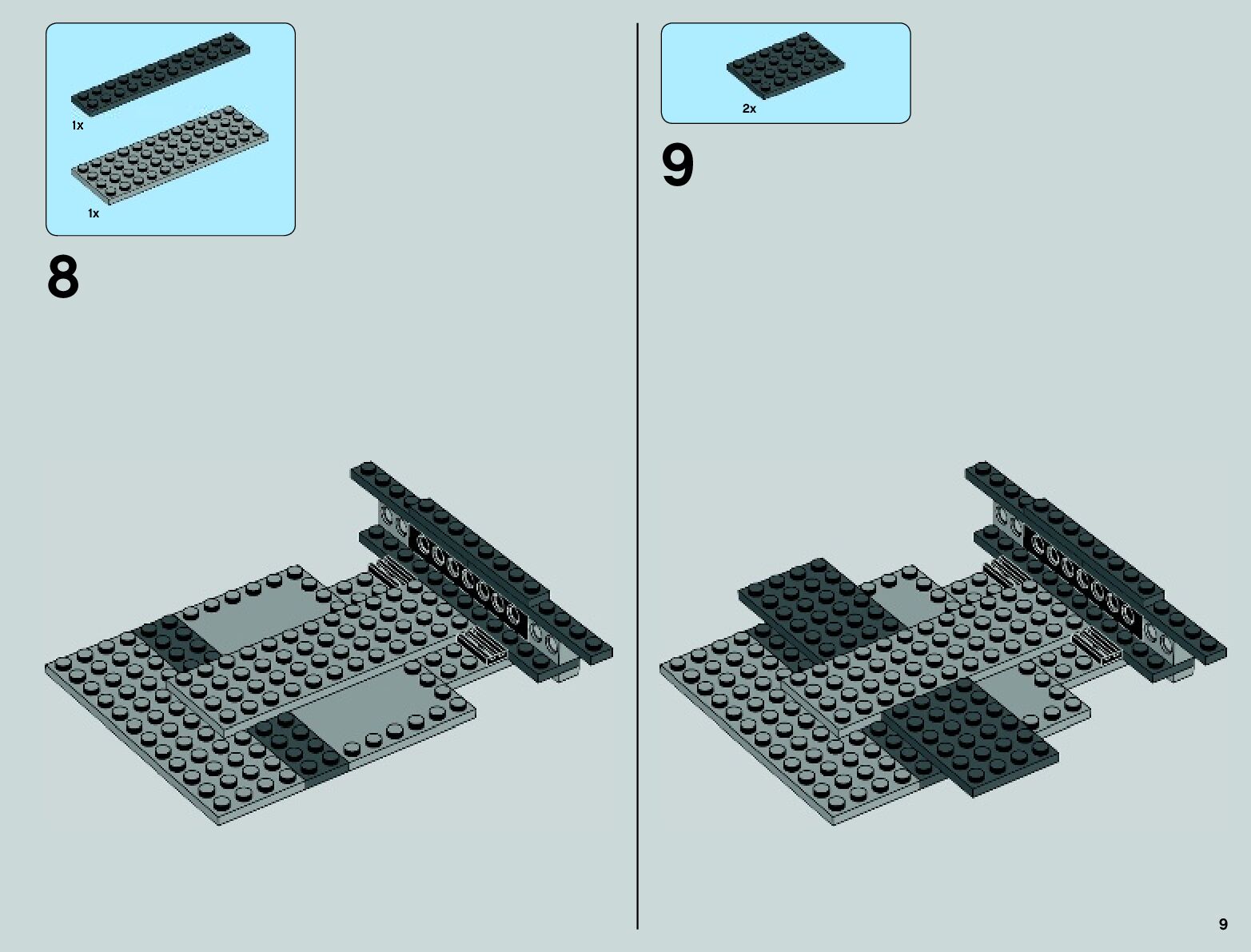 1x

1x

8

2x

9

9