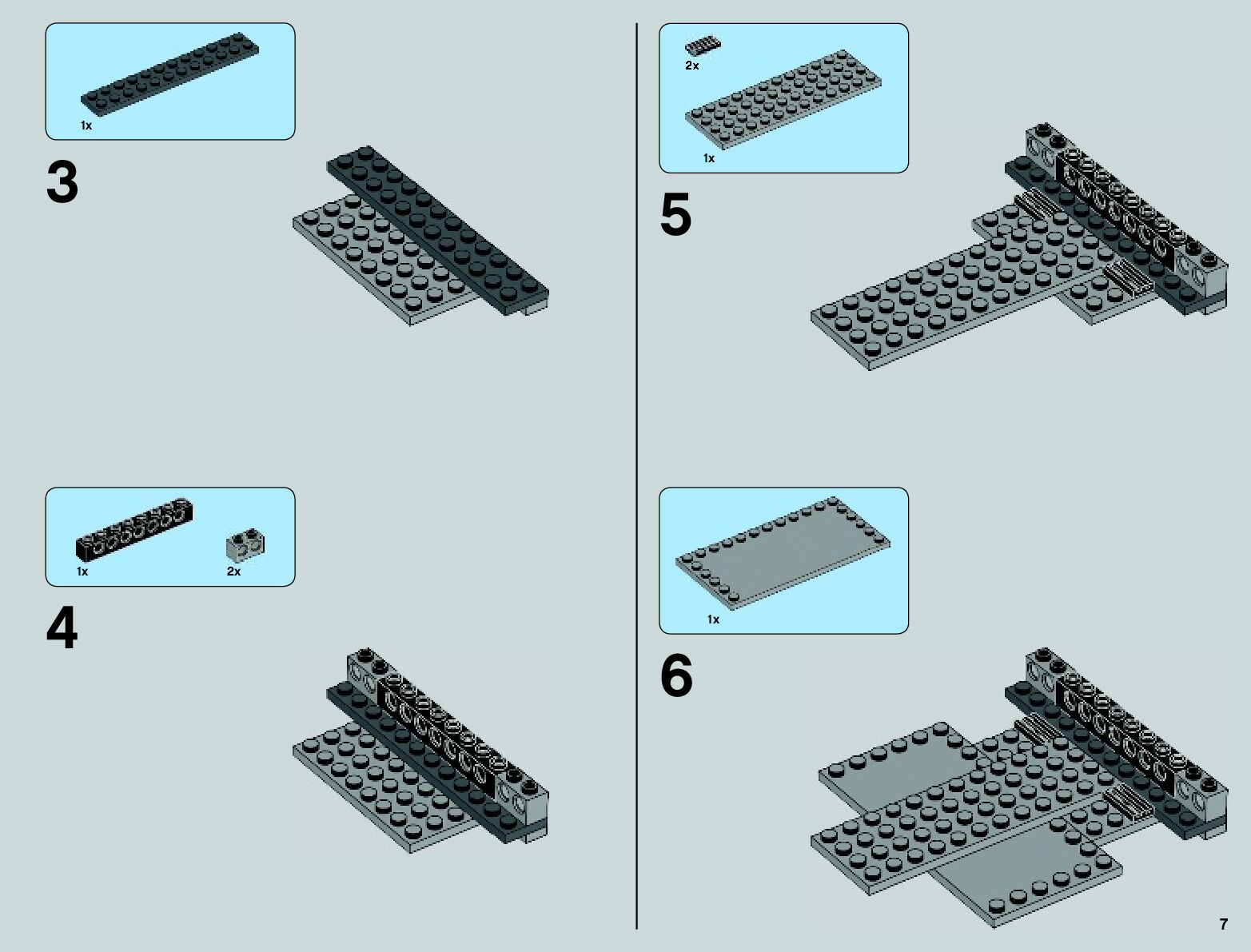 1x

3

1x

2x

4

2x

1x

5

1x

6

7