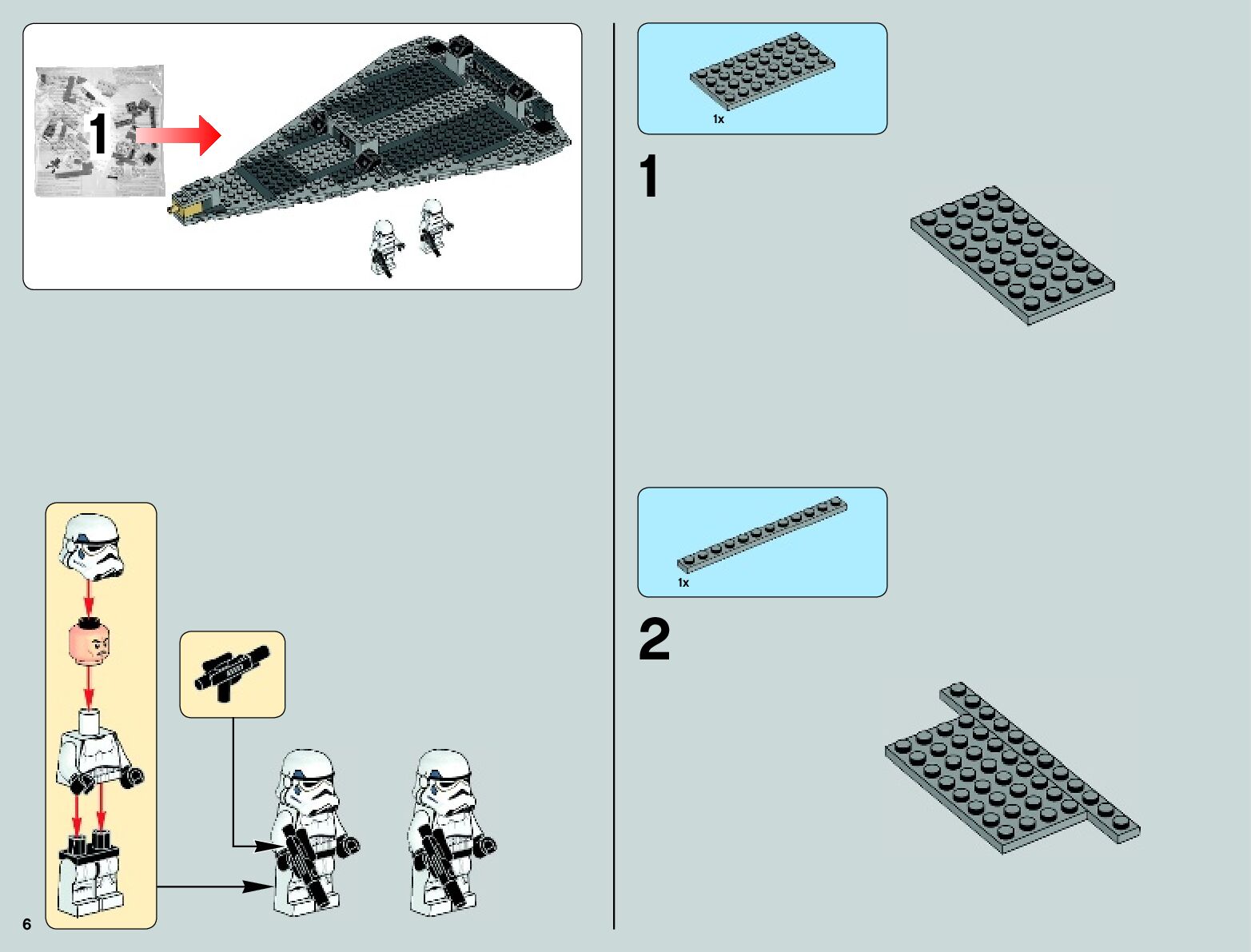 1

6

1x

1

1x

2