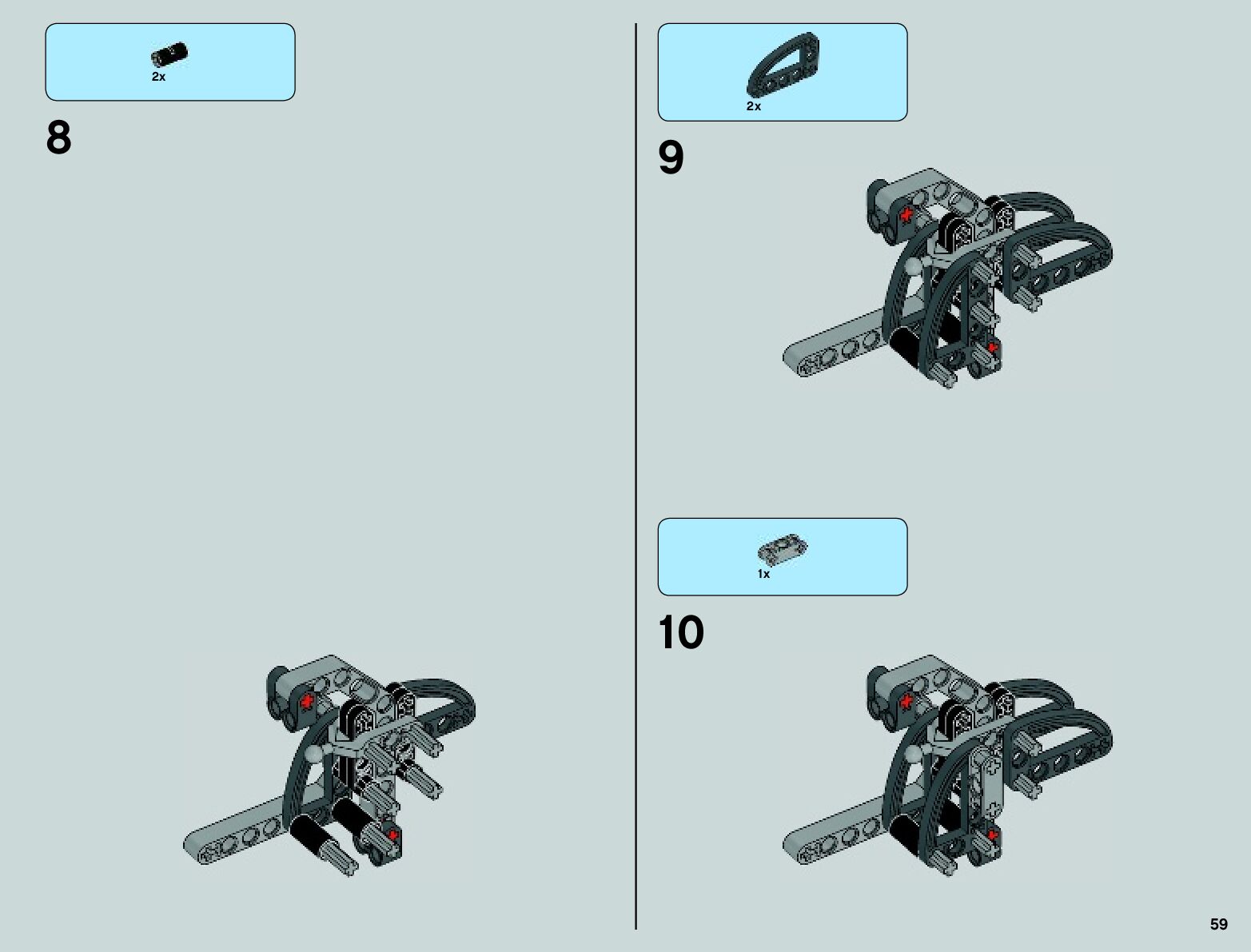 2x

8

2x

9

1x

10

59