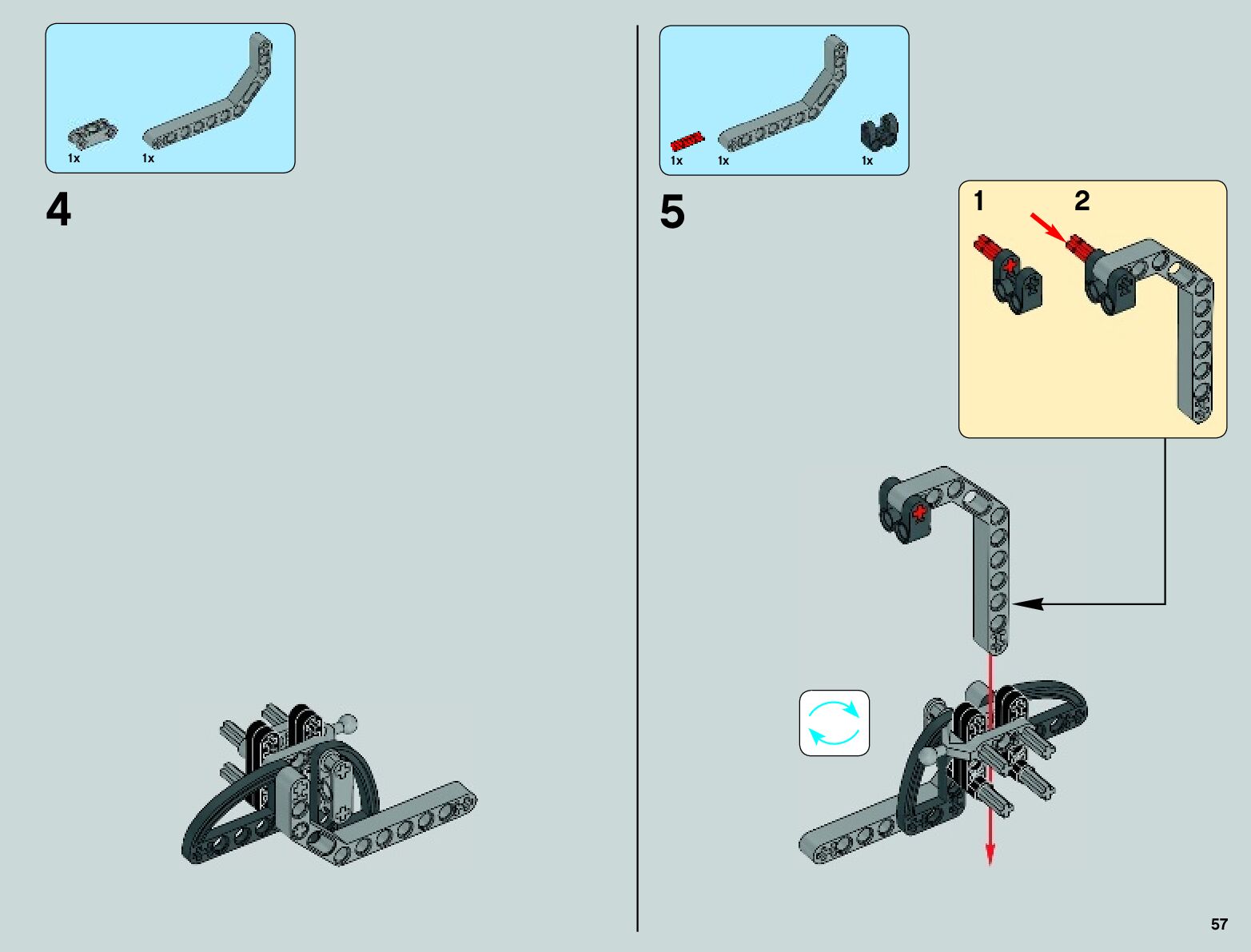 1x 1x

4

1x 1x 1x

5

1 2

57