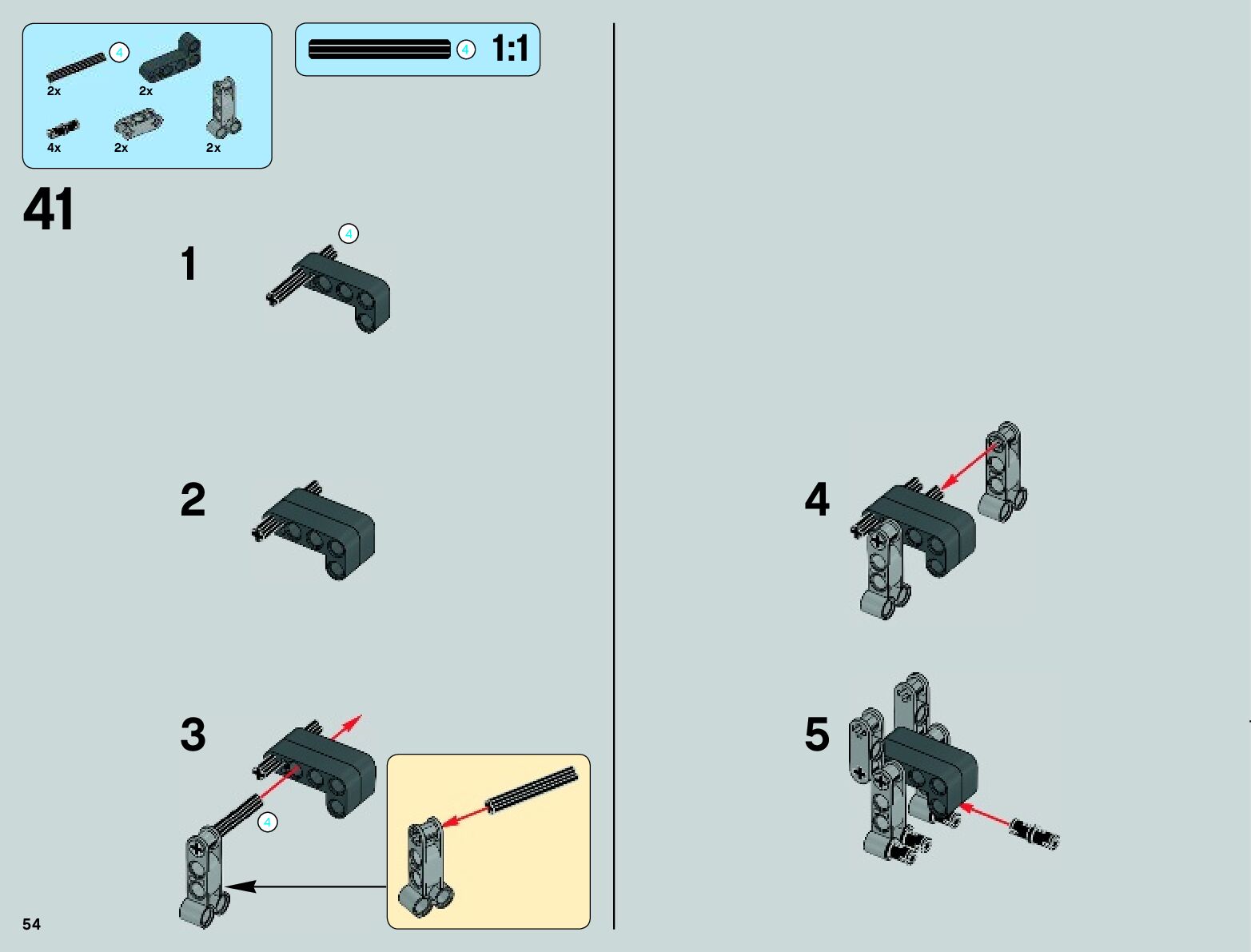 4
2x
2x
4x
2x
2x

4 1:1

41

1
4

2

3
4

4

5

54