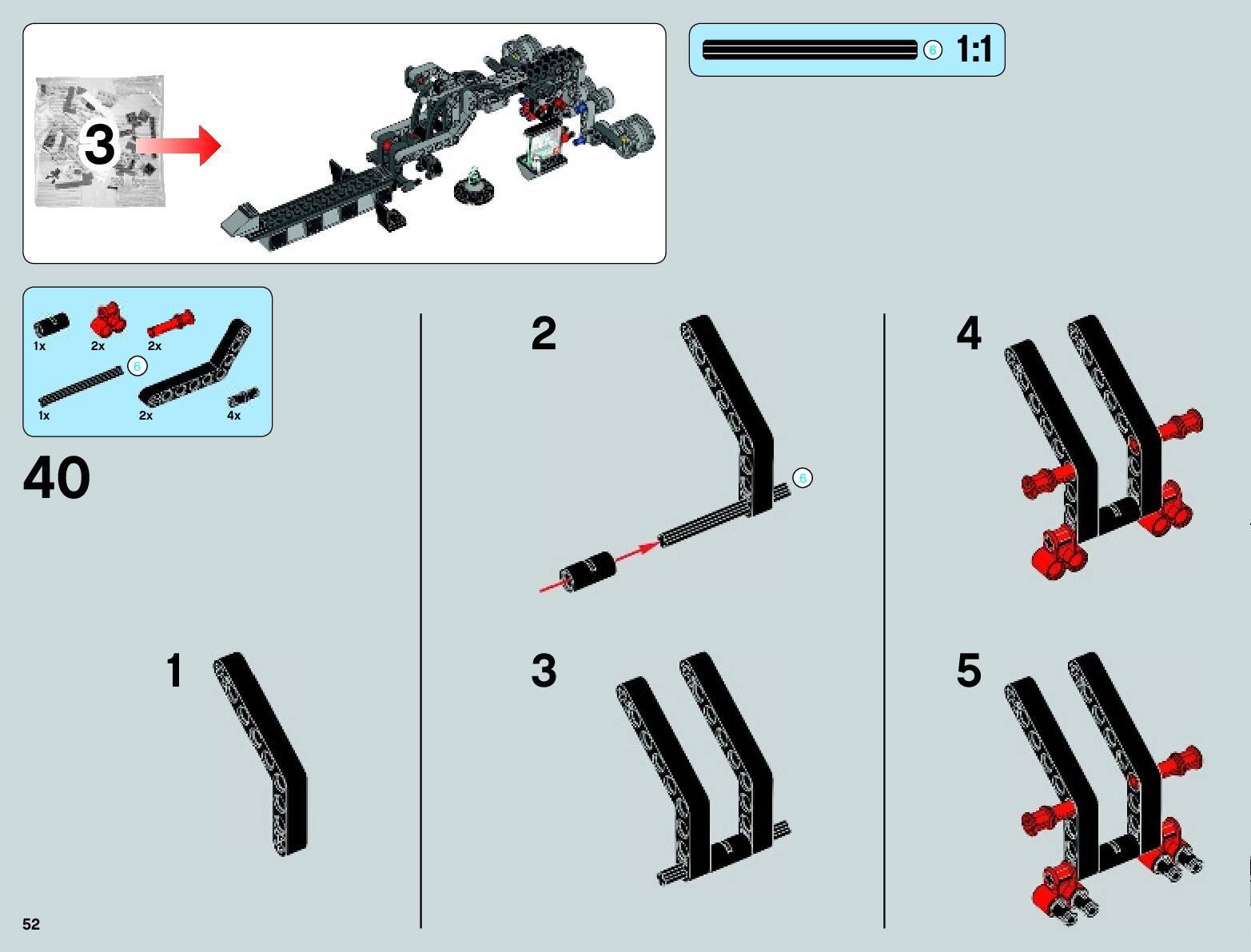 3

6 1:1

1x 2x 2x

6

1x 2x 4x

40

1

2

6

3

4

5

52