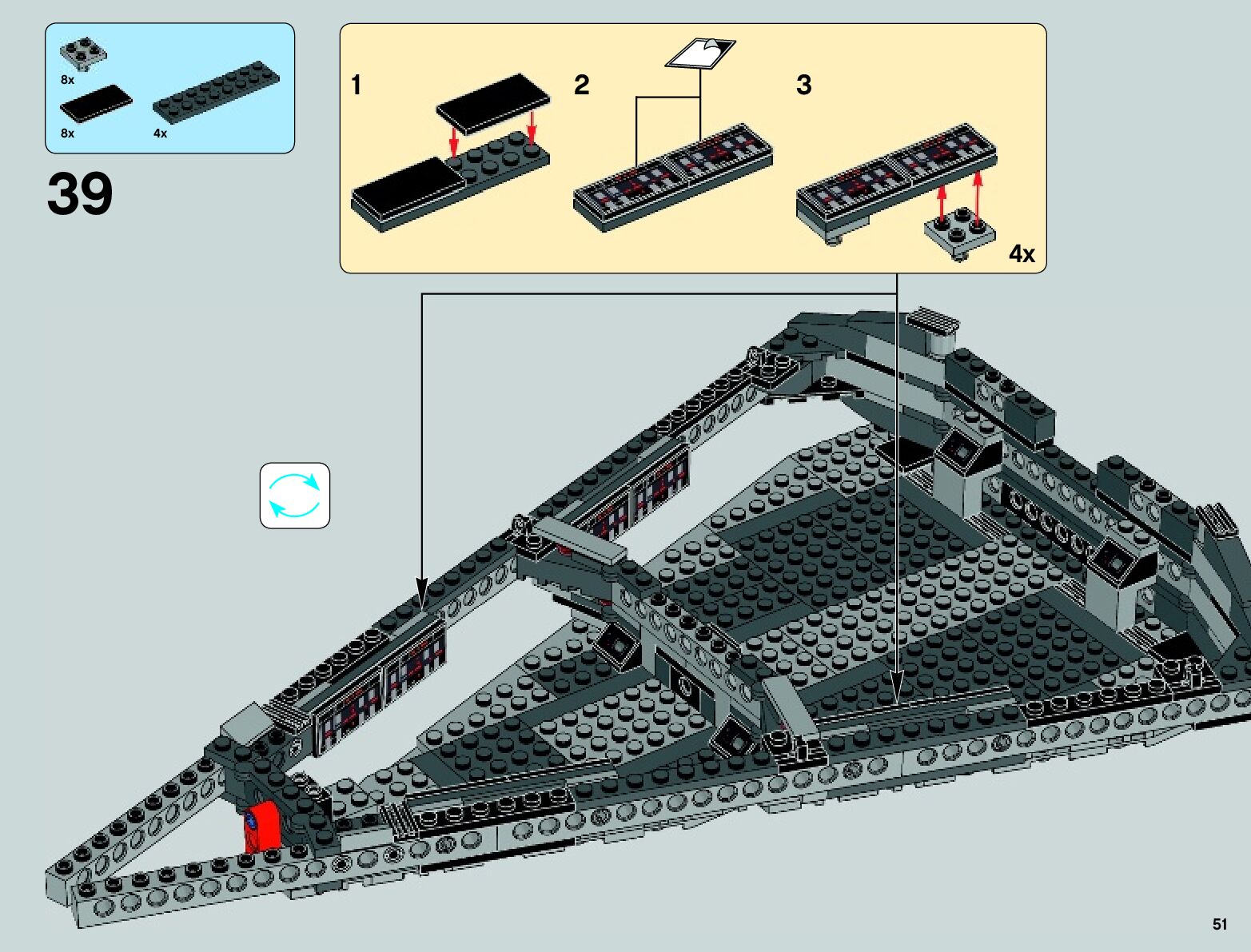 8x
8x
4x

39

1
2
3
4x

51