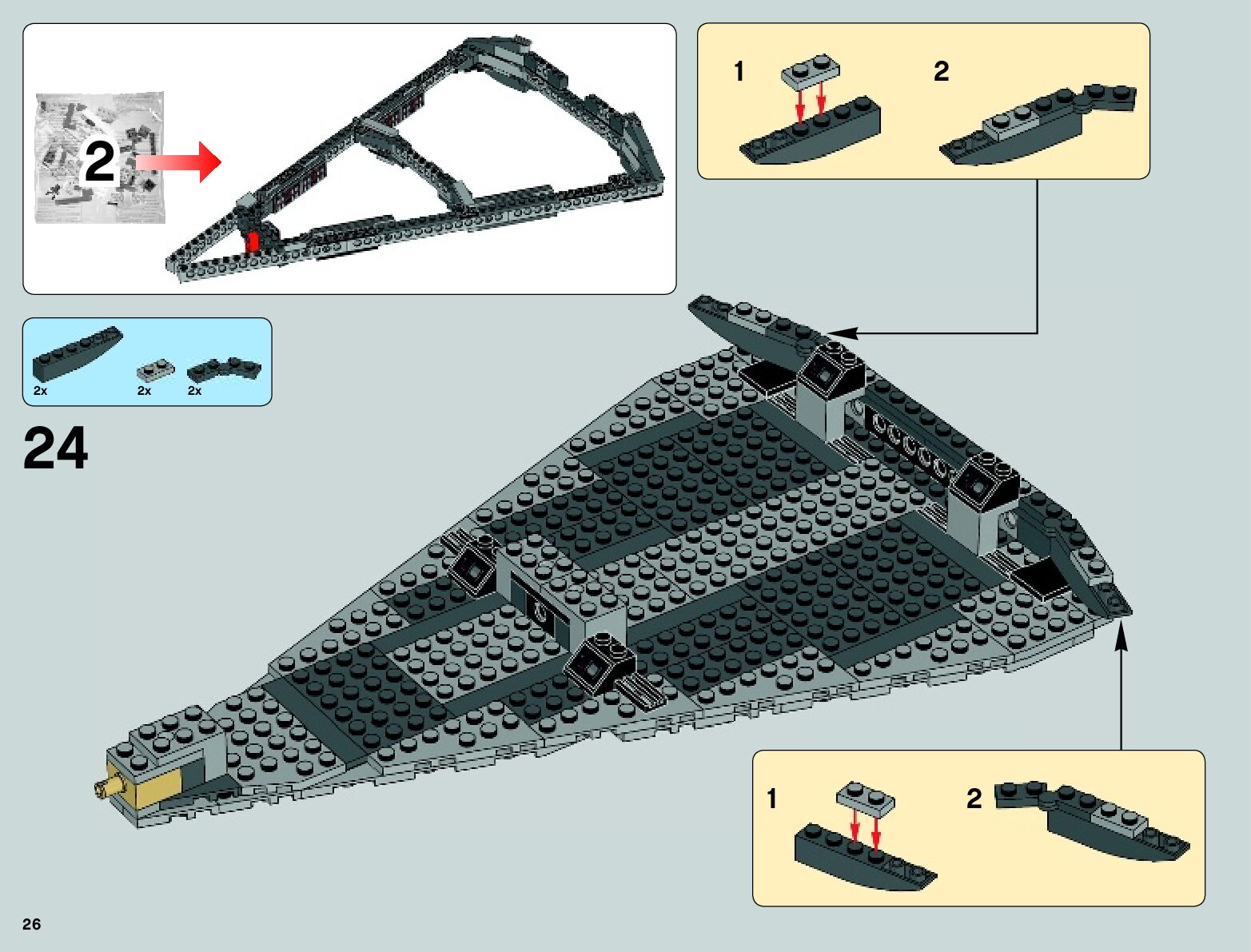 2

1

2

2x

2x

2x

24

1

2

26