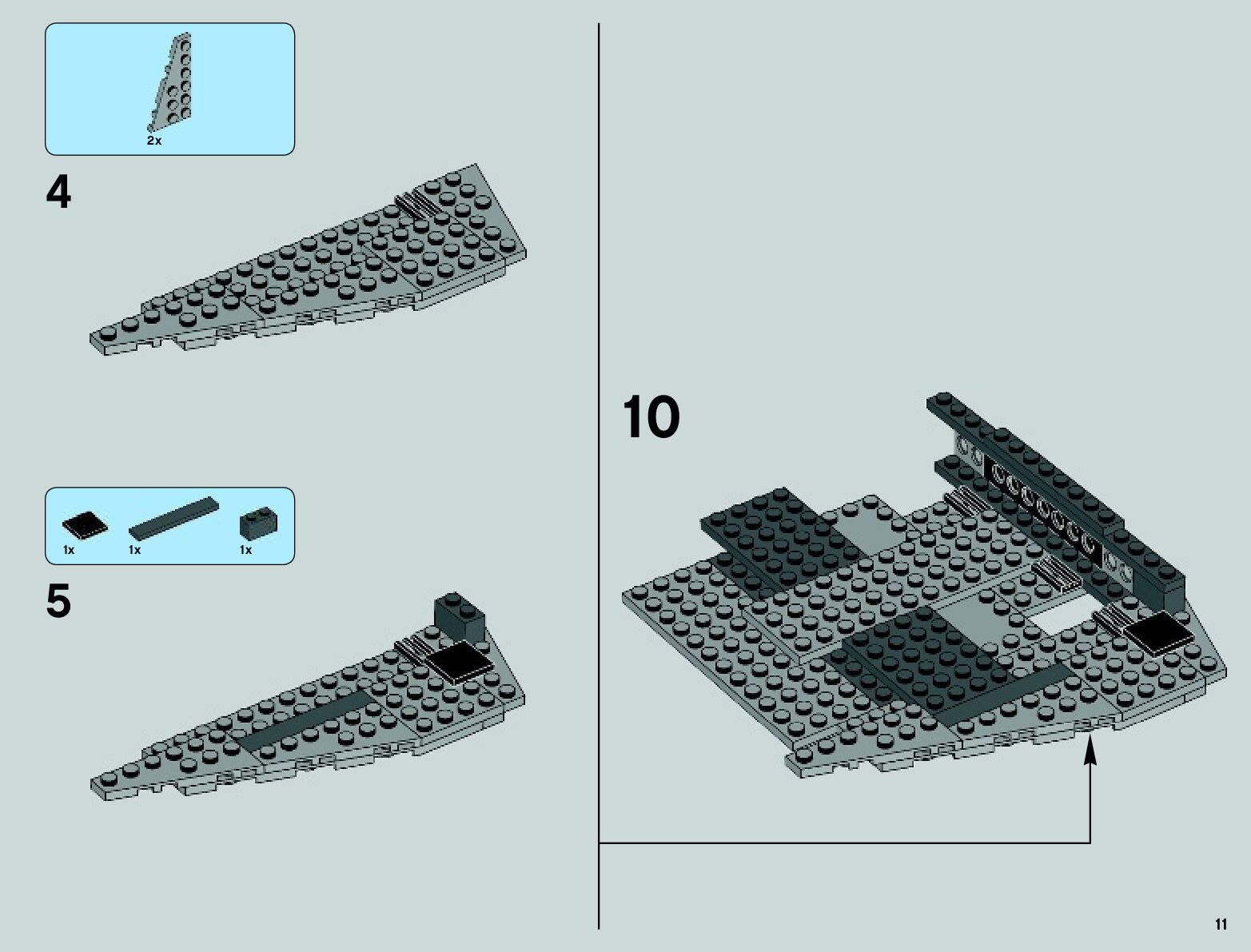 2x

4

1x 1x 1x

5

10

11