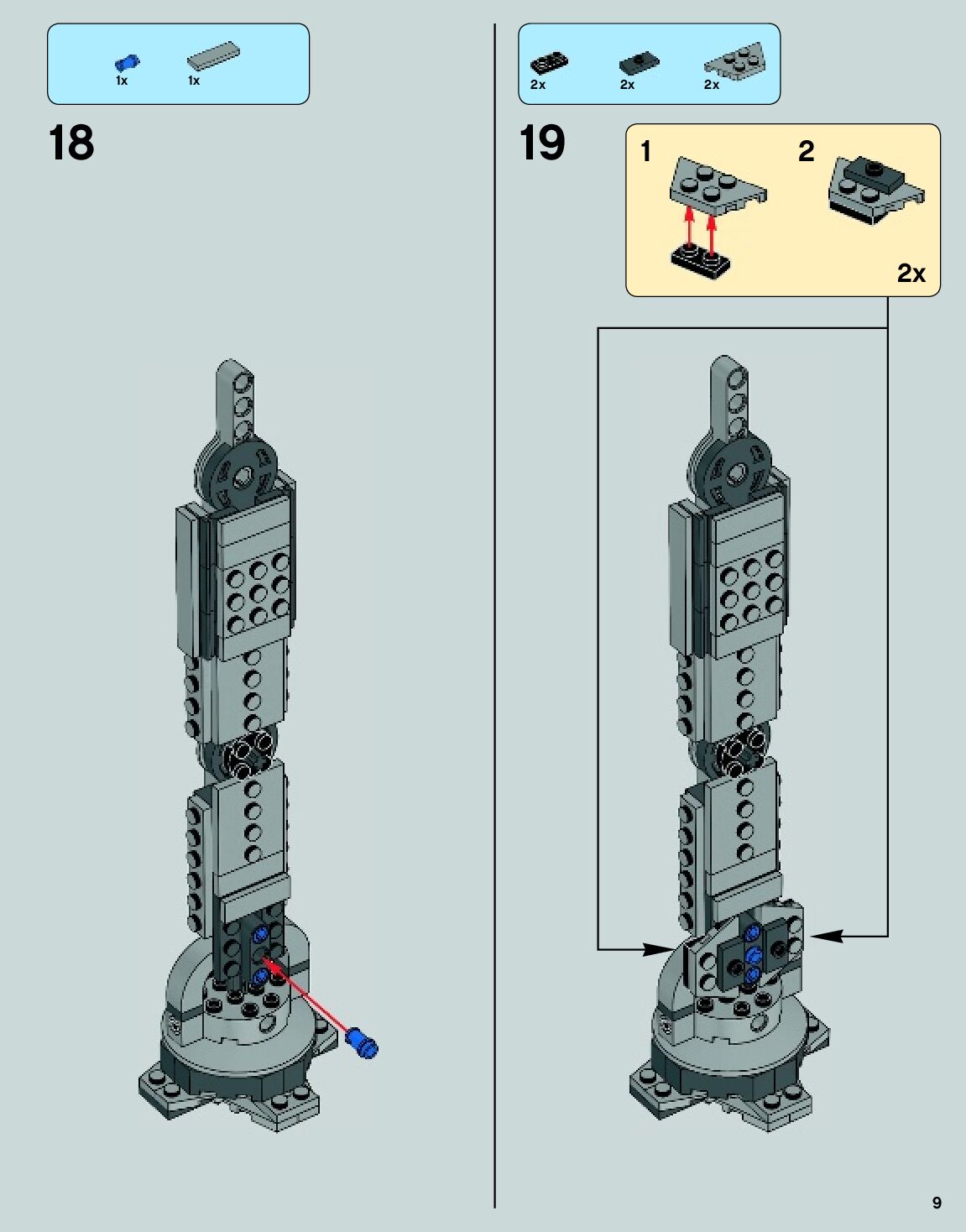 1x 1x

18

2x 2x 2x

19

1

2

2x

9