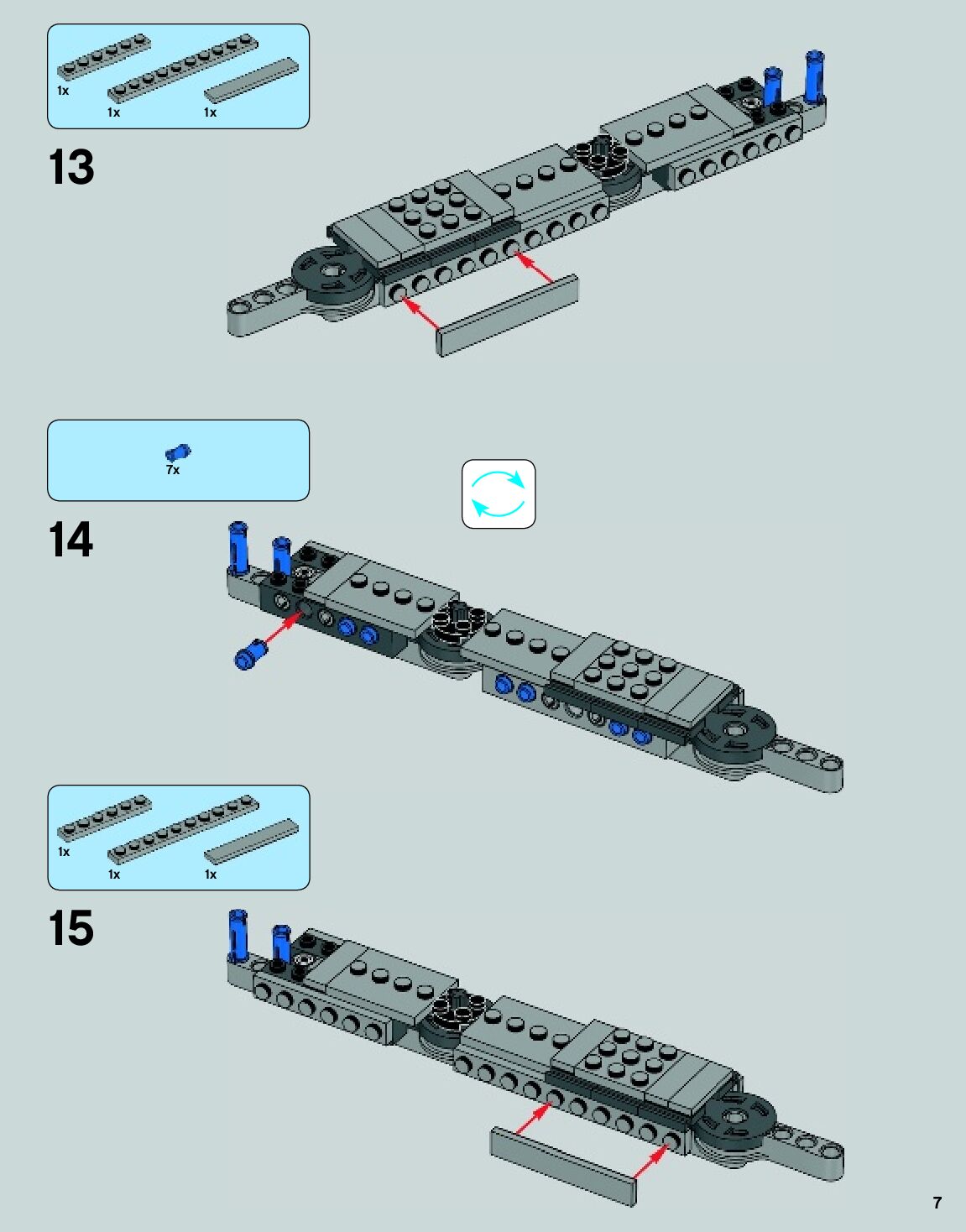 1x
1x
1x

13

7x

14

1x
1x
1x

15

7