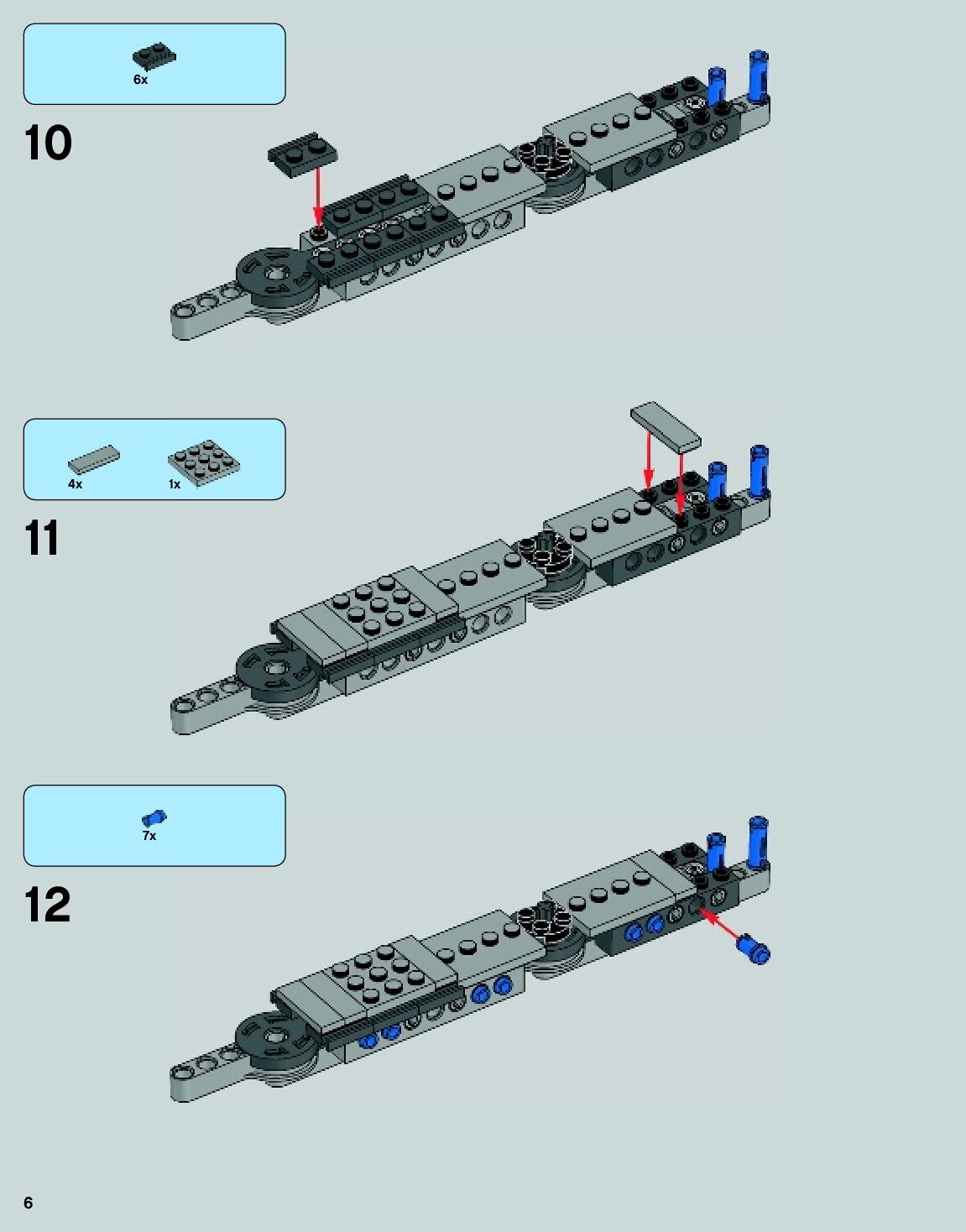 6x

10

4x 1x

11

7x

12

6